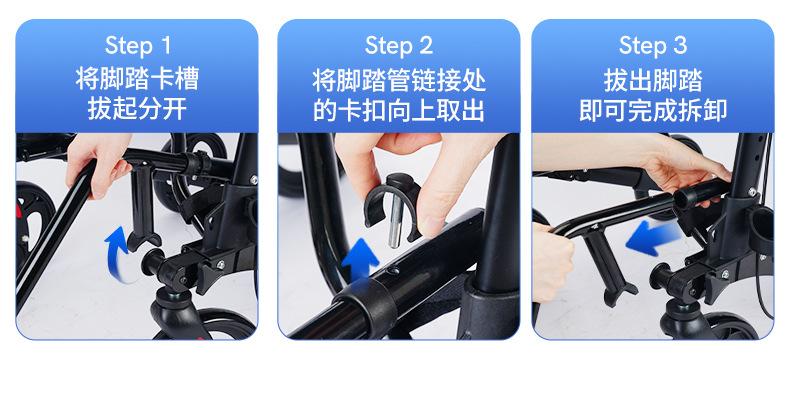 Step 1
将脚踏卡槽
拔起分开

Step 2
将脚踏管链接处
的卡扣向上取出

Step 3
拔出脚踏
即可完成拆卸