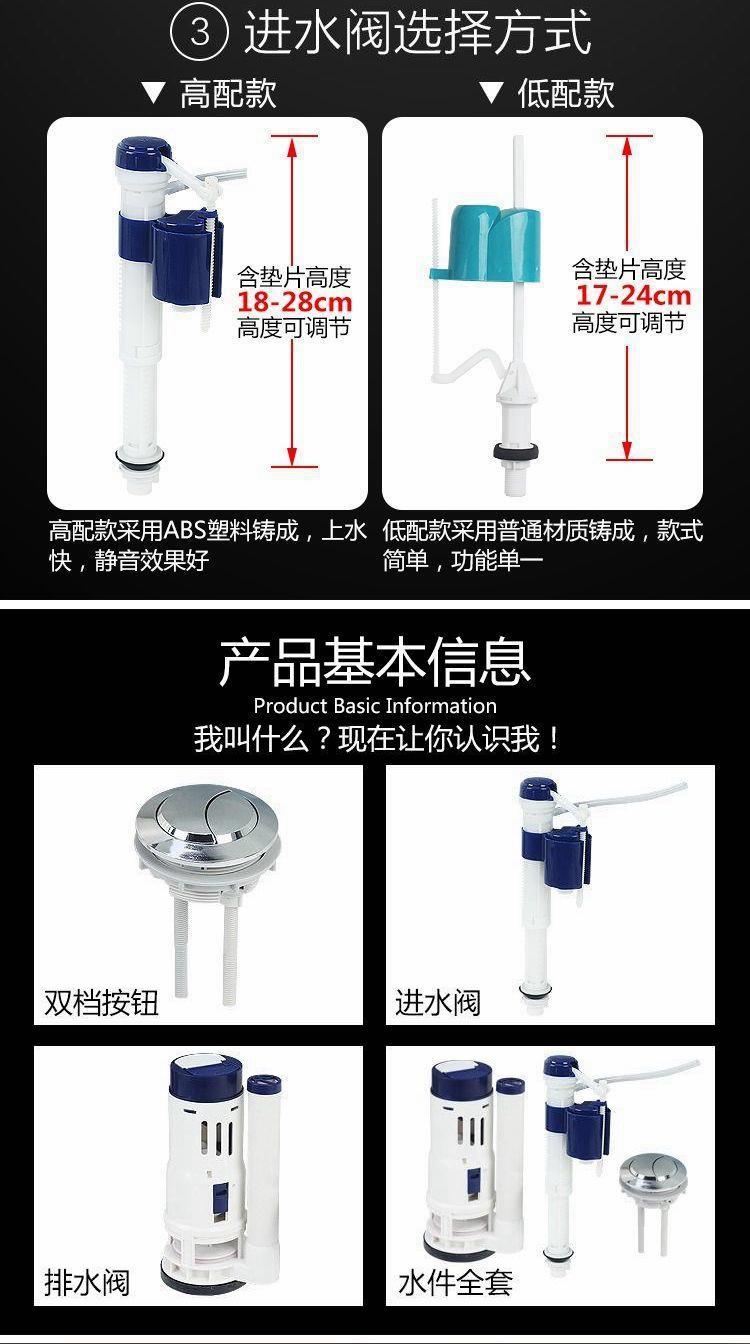 ③ 进水阀选择方式

▼ 高配款

含垫片高度
18-28cm
高度可调节

高配款采用ABS塑料铸成，上水快，静音效果好

▼ 低配款

含垫片高度
17-24cm
高度可调节

低配款采用普通材质铸成，款式简单，功能单一

产品基本信息
Product Basic Information
我叫什么？现在让你认识我！

双档按钮

进水阀

排水阀

水件全套