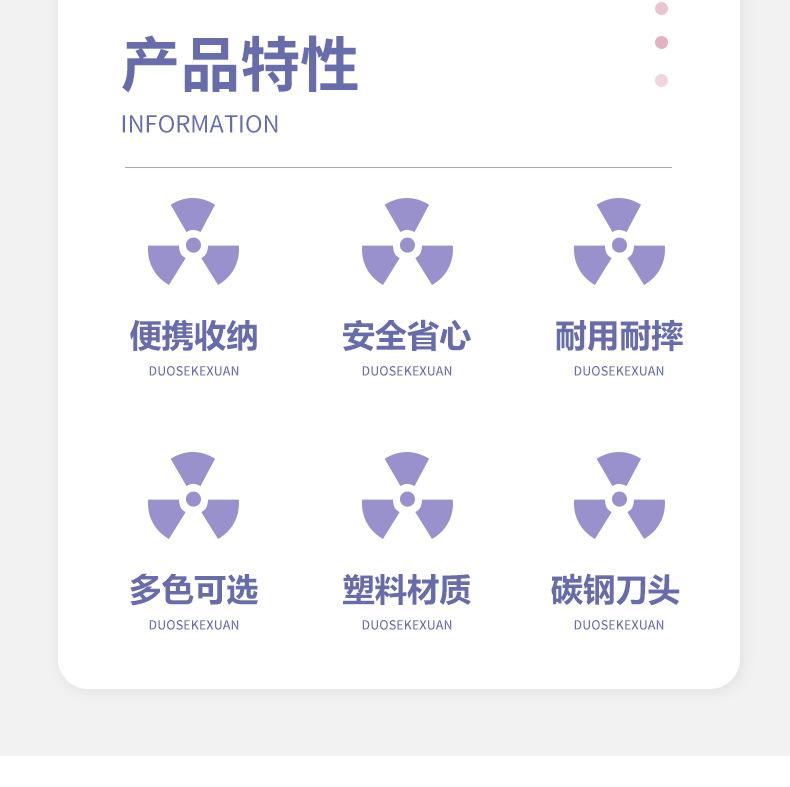 产品特性
INFORMATION

便携收纳
DUOSEKEXUAN

安全省心
DUOSEKEXUAN

耐用耐摔
DUOSEKEXUAN

多色可选
DUOSEKEXUAN

塑料材质
DUOSEKEXUAN

碳钢刀头
DUOSEKEXUAN