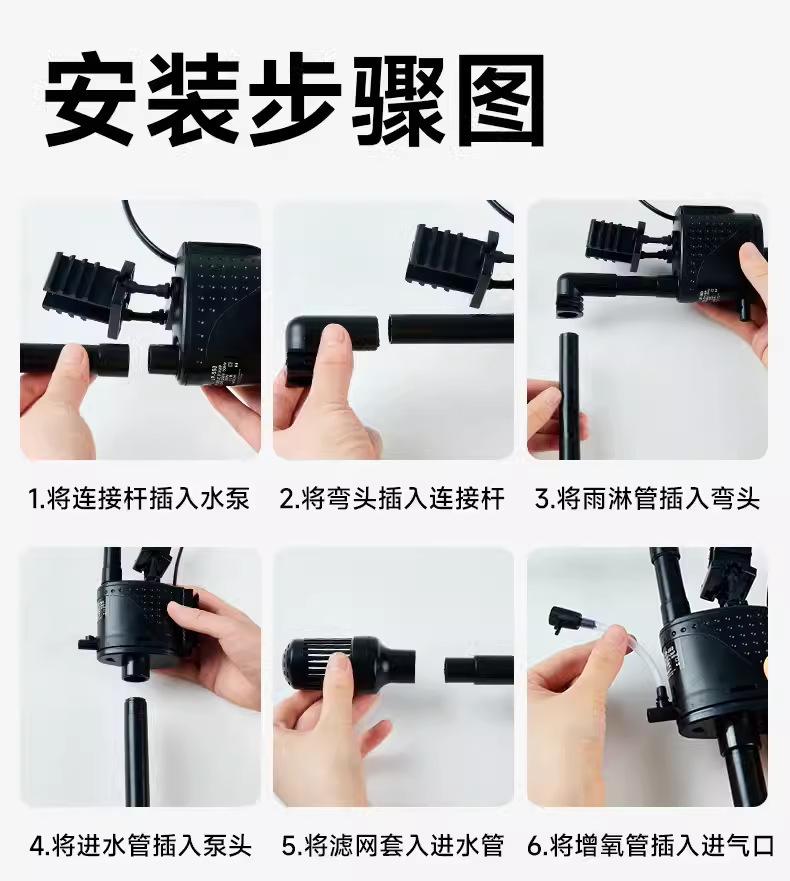 安装步骤图

1.将连接杆插入水泵

2.将弯头插入连接杆

3.将雨淋管插入弯头

4.将进水管插入泵头

5.将滤网套入进水管

6.将增氧管插入进气口