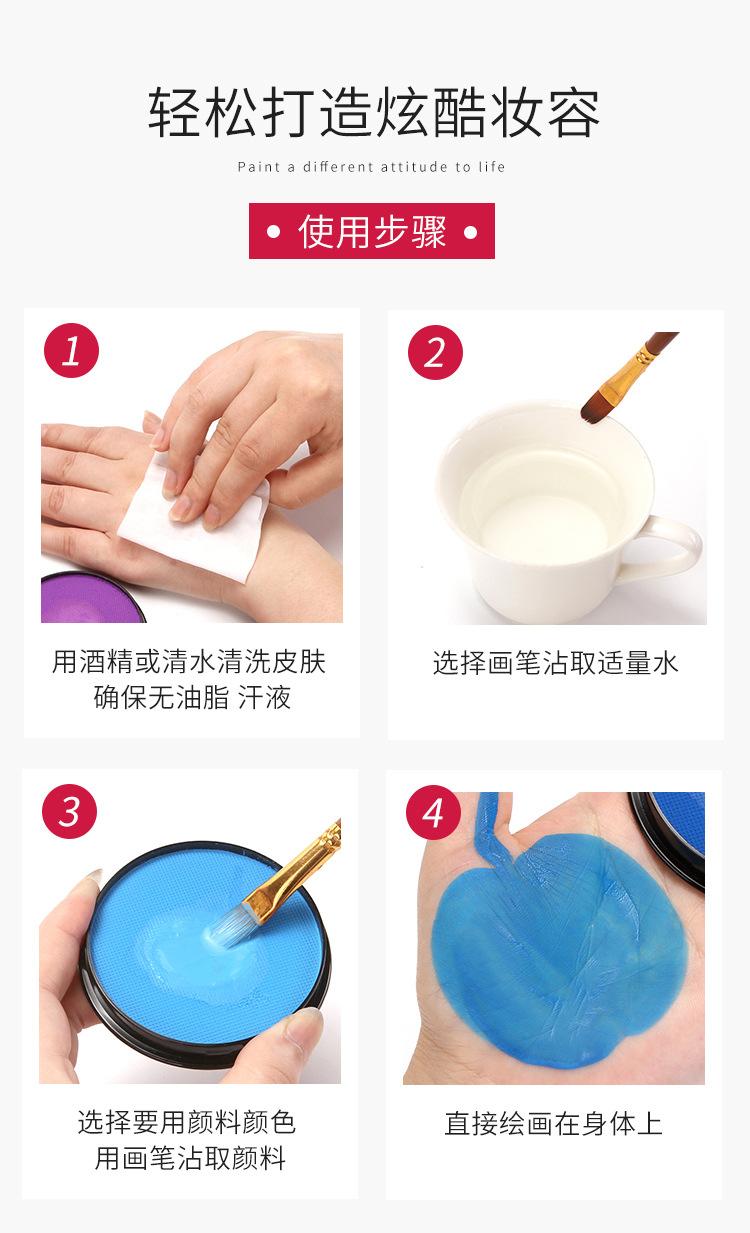 轻松打造炫酷妆容

Paint a different attitude to life

• 使用步骤 •

1

用酒精或清水清洗皮肤
确保无油脂 汗液

2

选择画笔沾取适量水

3

选择要用颜料颜色
用画笔沾取颜料

4

直接绘画在身体上