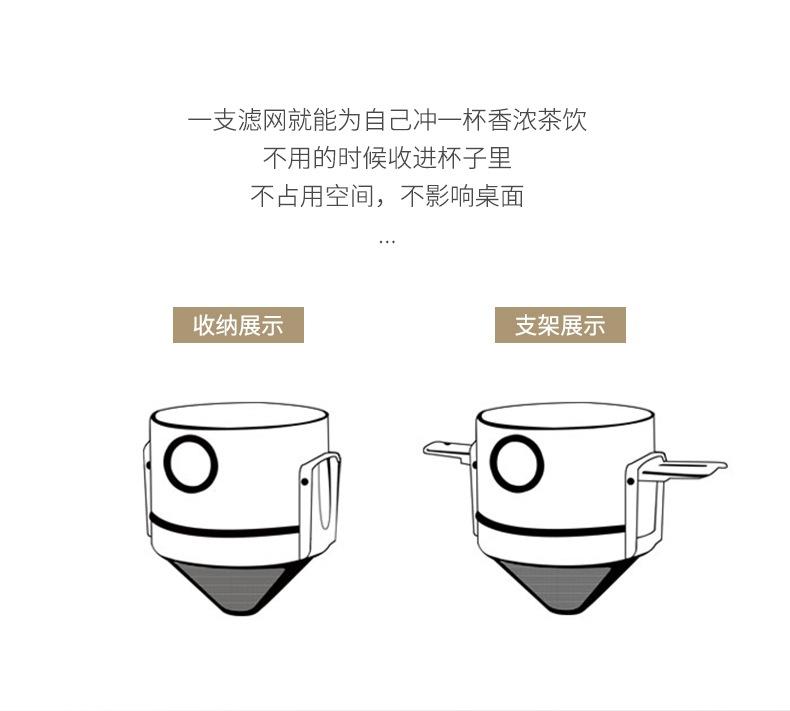 一支滤网就能为自己冲一杯香浓茶饮
不用的时候收进杯子里
不占用空间，不影响桌面
...

收纳展示

支架展示