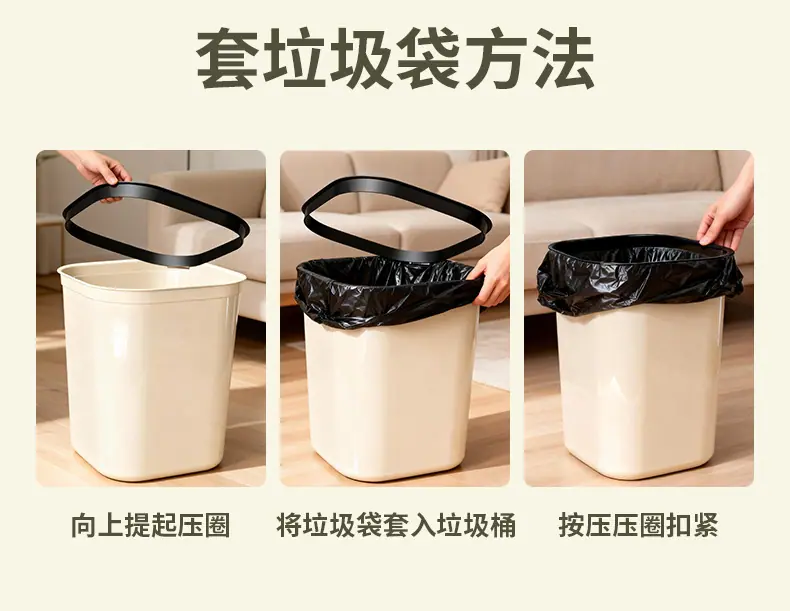 套垃圾袋方法

向上提起压圈

将垃圾袋套入垃圾桶

按压压圈扣紧