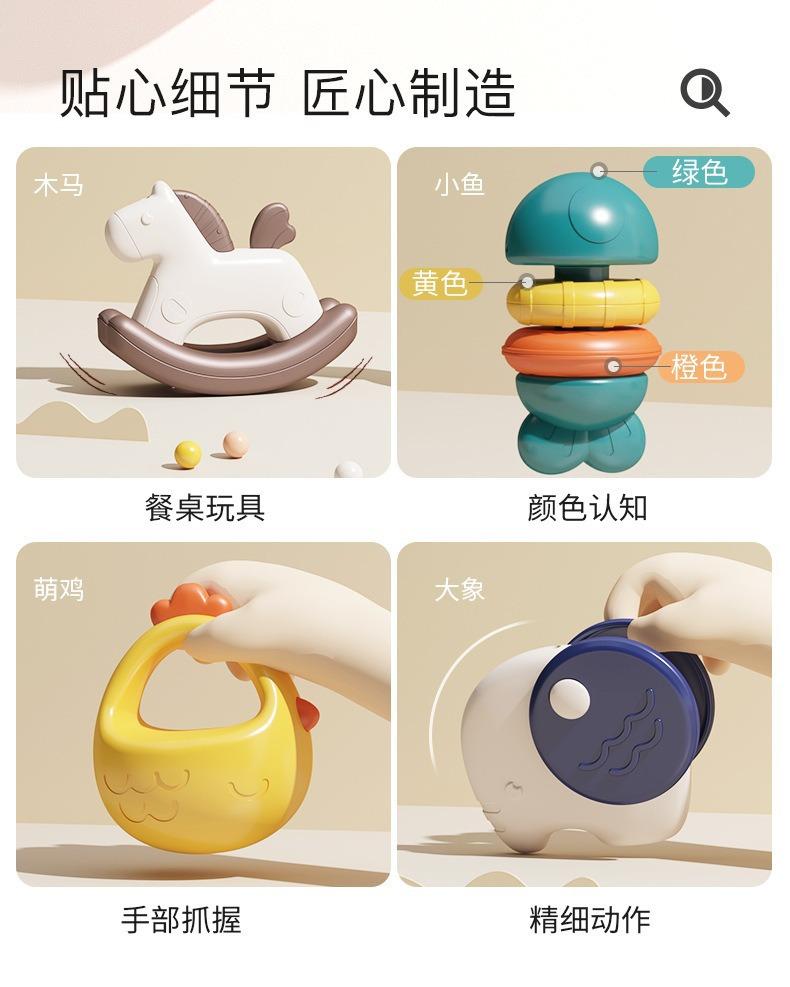 贴心细节 匠心制造

木马

餐桌玩具

小鱼

绿色

黄色

橙色

颜色认知

萌鸡

手部抓握

大象

精细动作