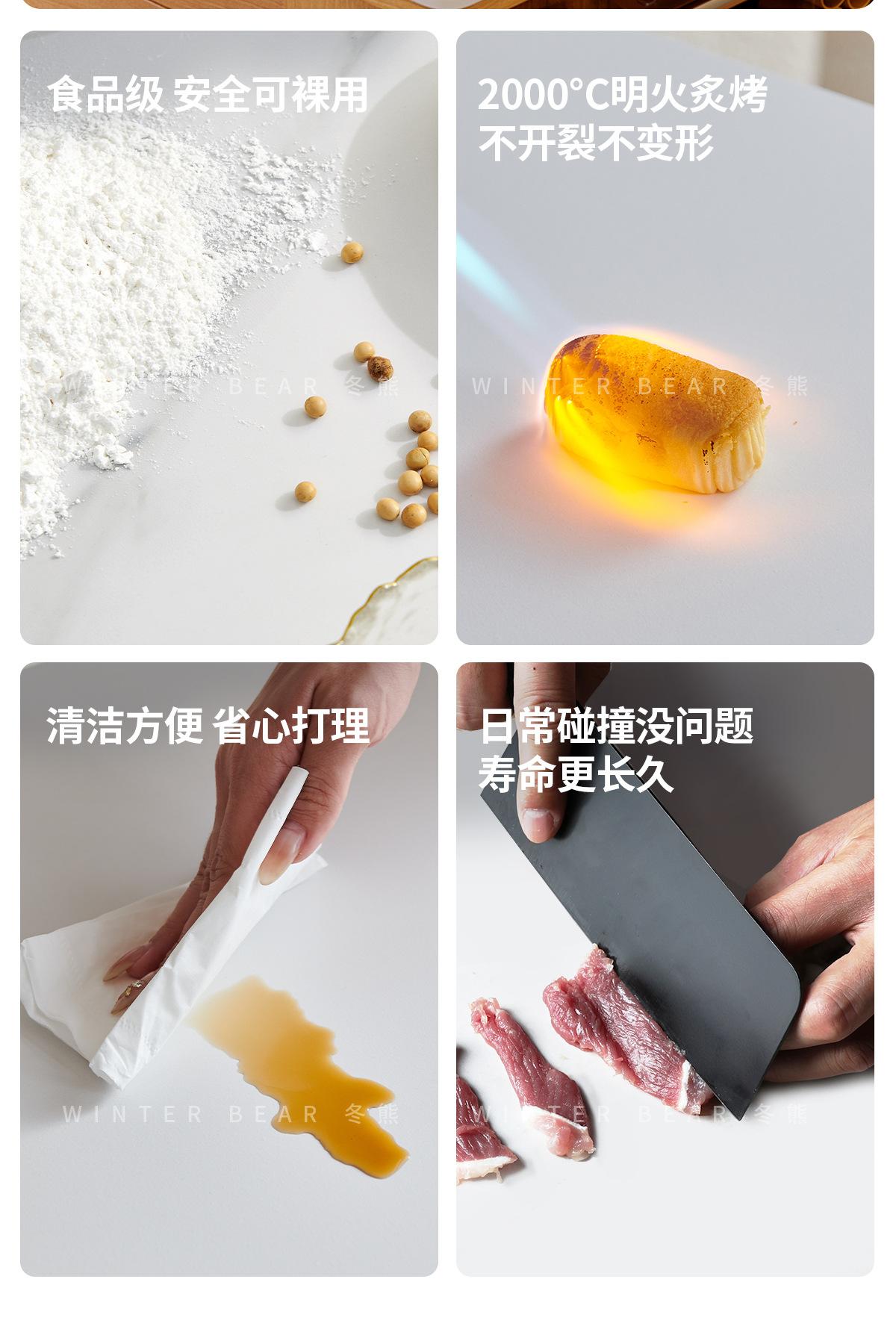 食品级 安全可裸用

WINTER BEAR 冬熊

2000°C明火炙烤
不开裂不变形

WINTER BEAR 冬熊

清洁方便 省心打理

WINTER BEAR 冬熊

日常碰撞没问题
寿命更长久

WINTER BEAR 冬熊