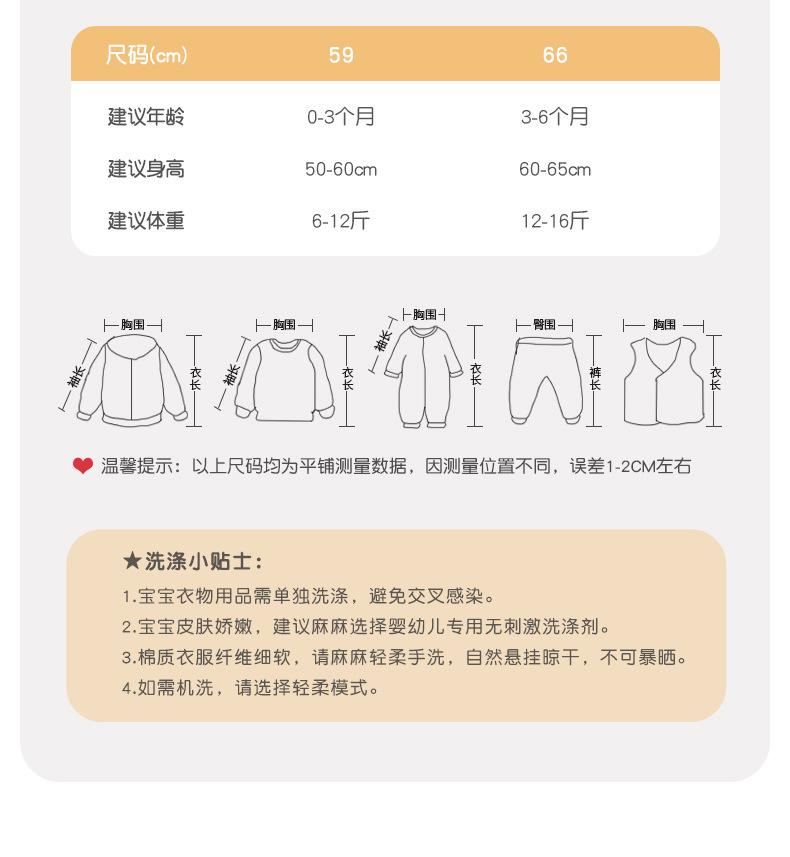 | 尺码(cm) | 59 | 66 |
|---|---|---|
| 建议年龄 | 0-3个月 | 3-6个月 |
| 建议身高 | 50-60cm | 60-65cm |
| 建议体重 | 6-12斤 | 12-16斤 |

胸围 袖长 衣长 胸围 袖长 衣长 胸围 袖长 衣长 臀围 裤长 胸围 衣长

温馨提示：以上尺码均为平铺测量数据，因测量位置不同，误差1-2CM左右

★洗涤小贴士：
1.宝宝衣物用品需单独洗涤，避免交叉感染。
2.宝宝皮肤娇嫩，建议麻麻选择婴幼儿专用无刺激洗涤剂。
3.棉质衣服纤维细软，请麻麻轻柔手洗，自然悬挂晾干，不可暴晒。
4.如需机洗，请选择轻柔模式。