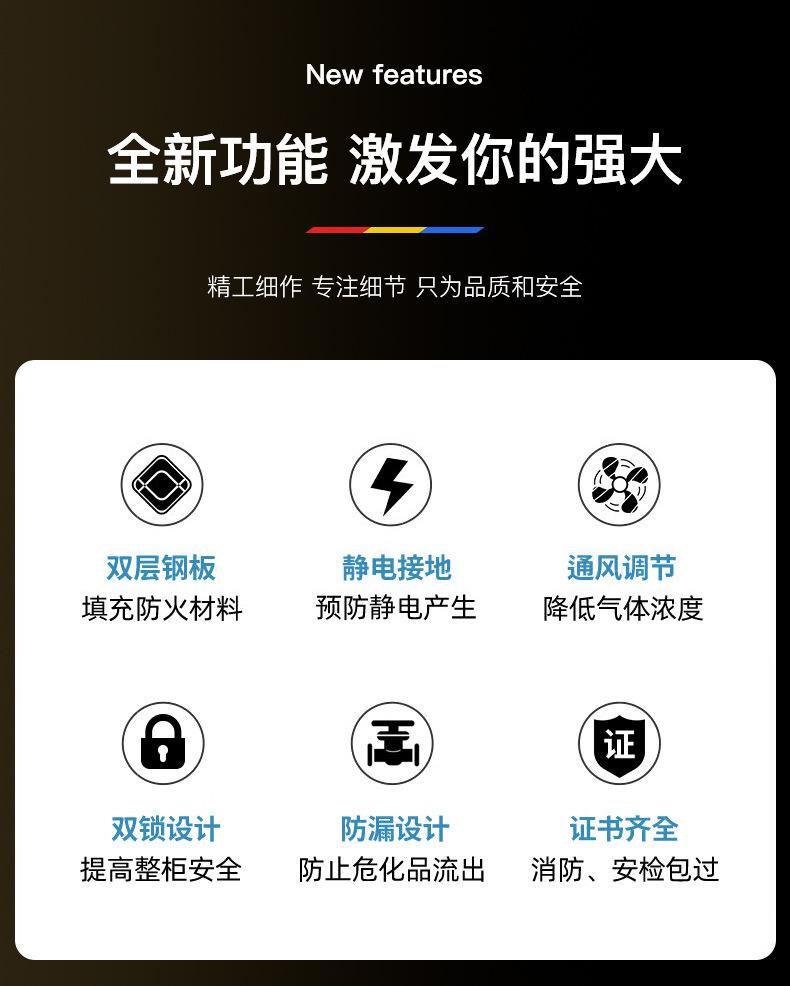 New features

全新功能 激发你的强大

精工细作 专注细节 只为品质和安全

双层钢板
填充防火材料

静电接地
预防静电产生

通风调节
降低气体浓度

双锁设计
提高整柜安全

防漏设计
防止危化品流出

证

证书齐全
消防、安检包过