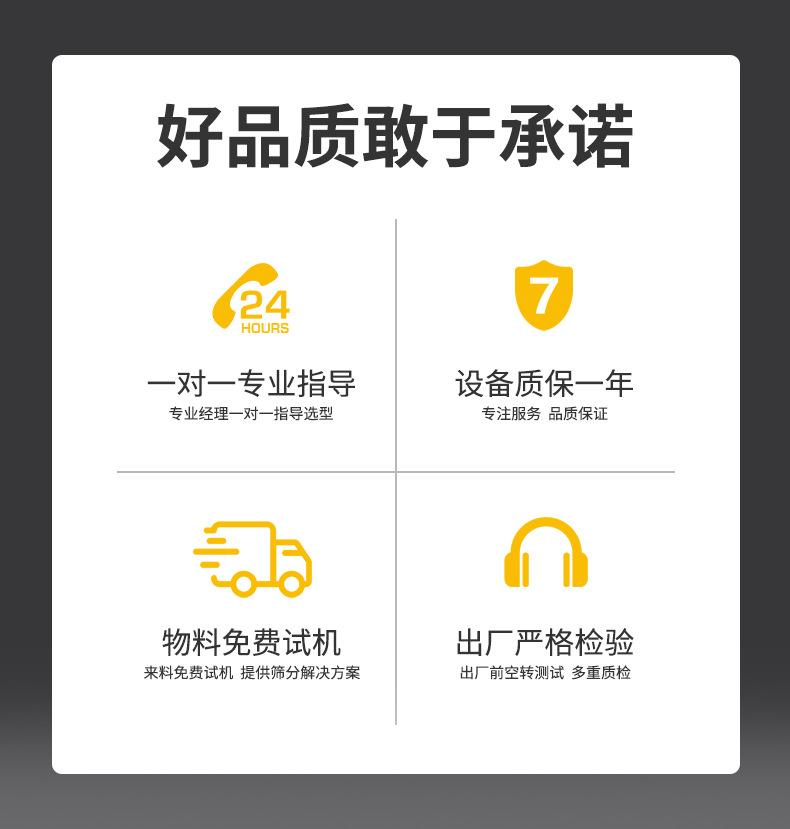 好品质敢于承诺

24
HOURS

一对一专业指导

专业经理一对一指导选型

7

设备质保一年

专注服务 品质保证

物料免费试机

来料免费试机 提供筛分解决方案

出厂严格检验

出厂前空转测试 多重质检