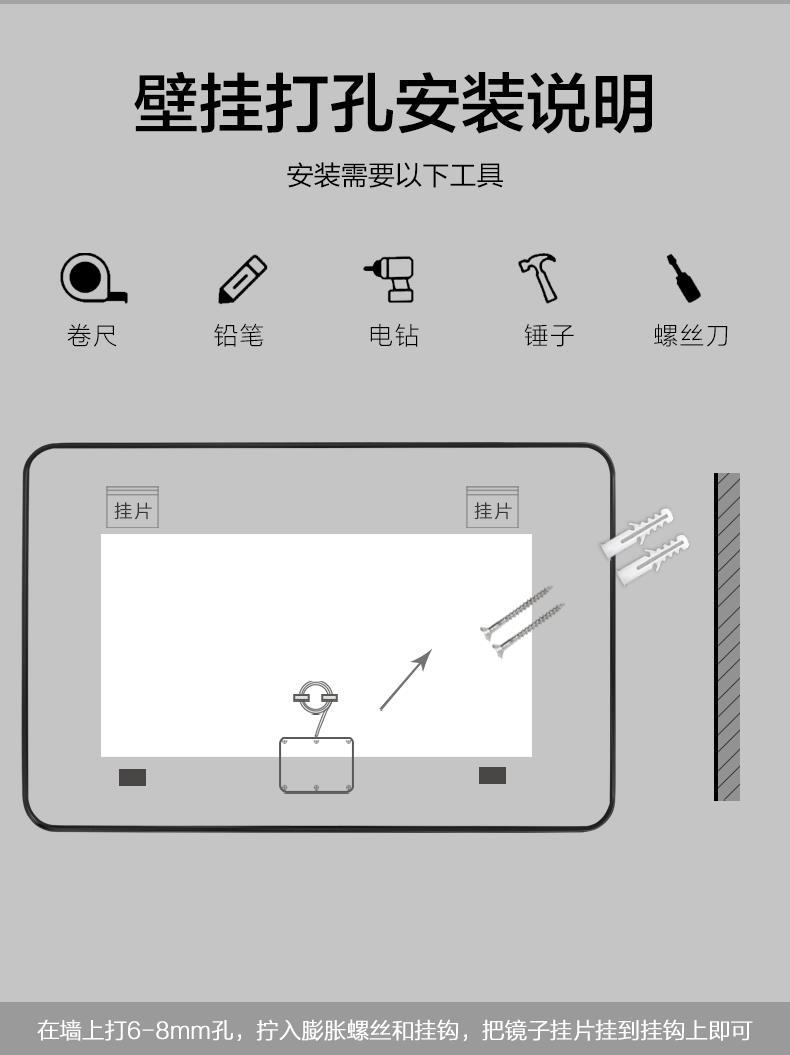 壁挂打孔安装说明

安装需要以下工具

卷尺
铅笔
电钻
锤子
螺丝刀

挂片
挂片

在墙上打6-8mm孔，拧入膨胀螺丝和挂钩，把镜子挂片挂到挂钩上即可