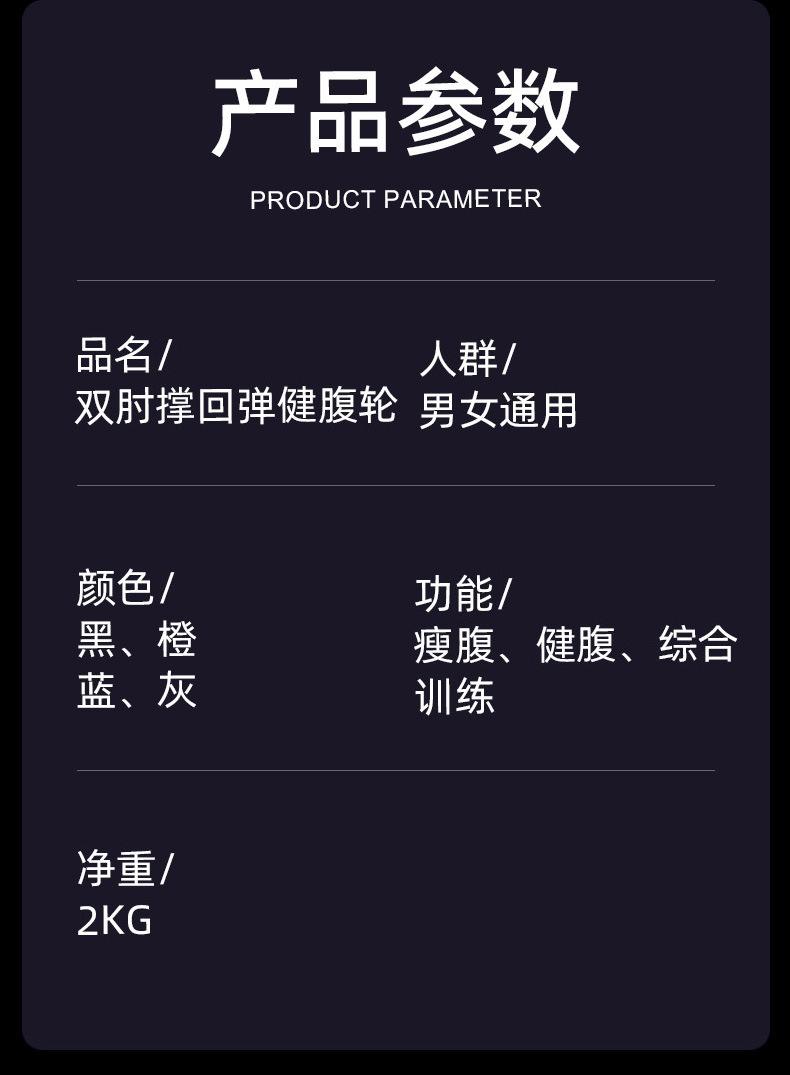 产品参数

PRODUCT PARAMETER

品名/
双肘撑回弹健腹轮

人群/
男女通用

颜色/
黑、橙
蓝、灰

功能/
瘦腹、健腹、综合训练

净重/
2KG