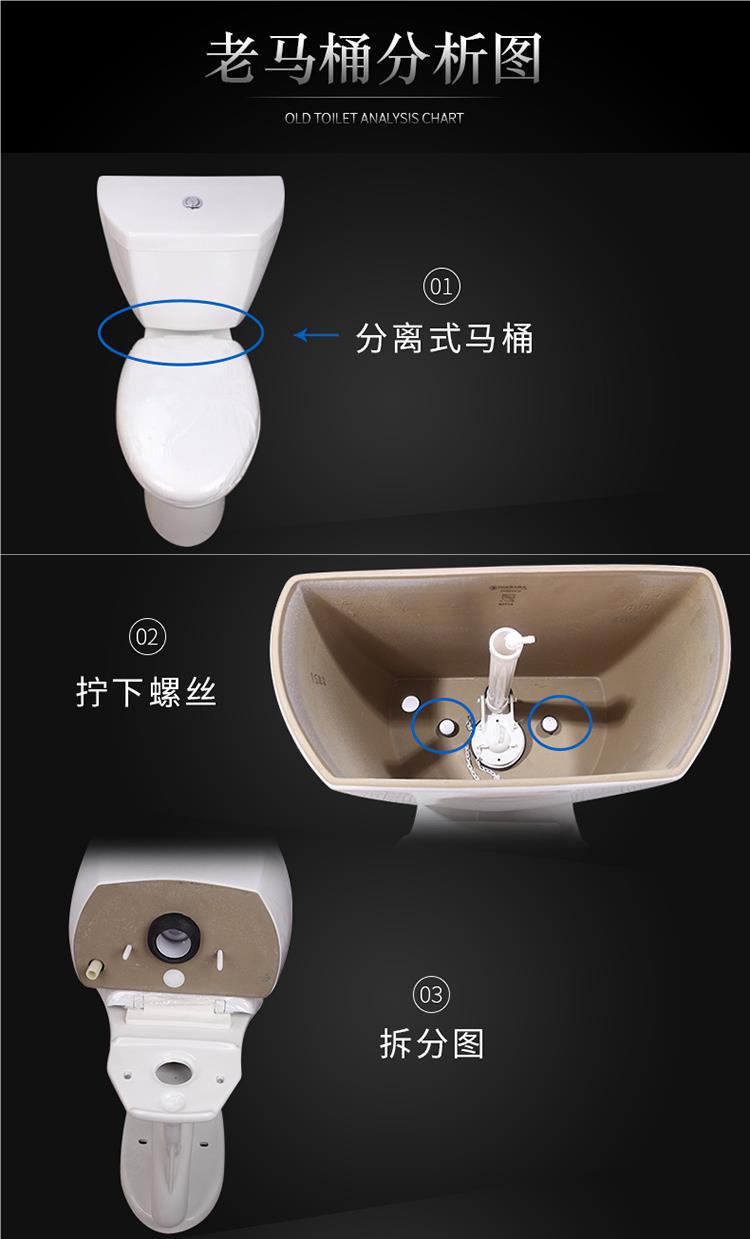 老马桶分析图

OLD TOILET ANALYSIS CHART

01

分离式马桶

02

拧下螺丝

03

拆分图