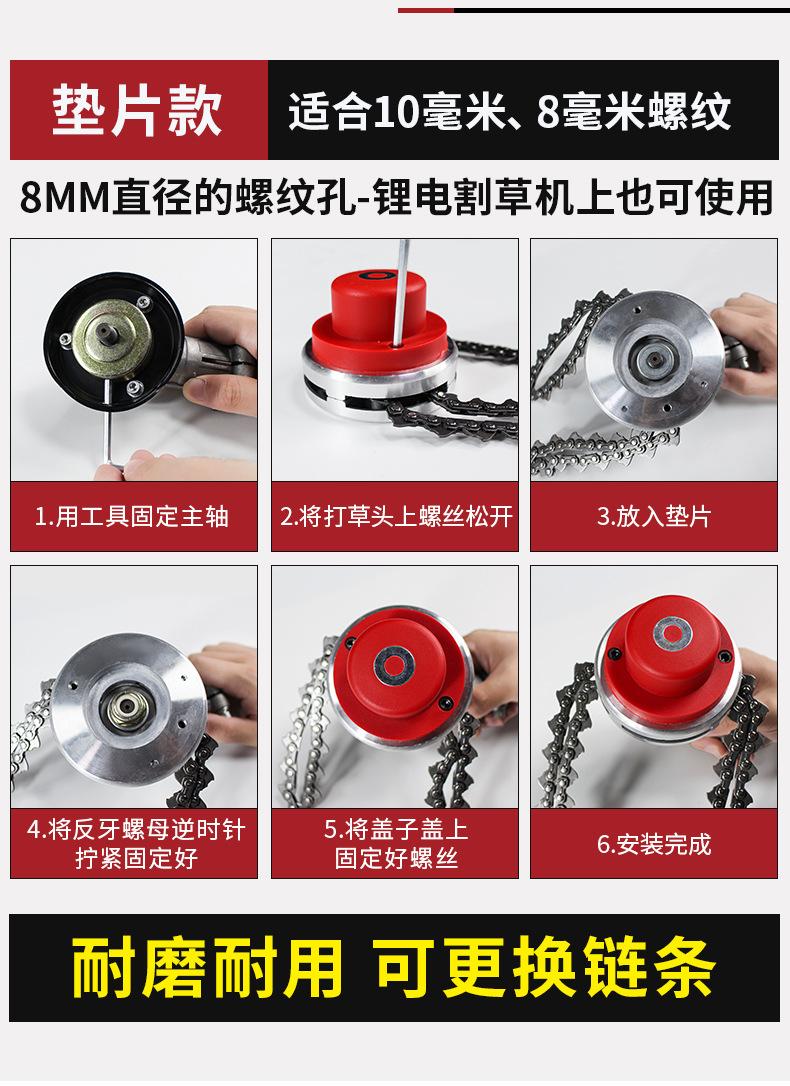 垫片款

适合10毫米、8毫米螺纹

8MM直径的螺纹孔-锂电割草机上也可使用

1.用工具固定主轴

2.将打草头上螺丝松开

3.放入垫片

4.将反牙螺母逆时针拧紧固定好

5.将盖子盖上固定好螺丝

6.安装完成

耐磨耐用 可更换链条