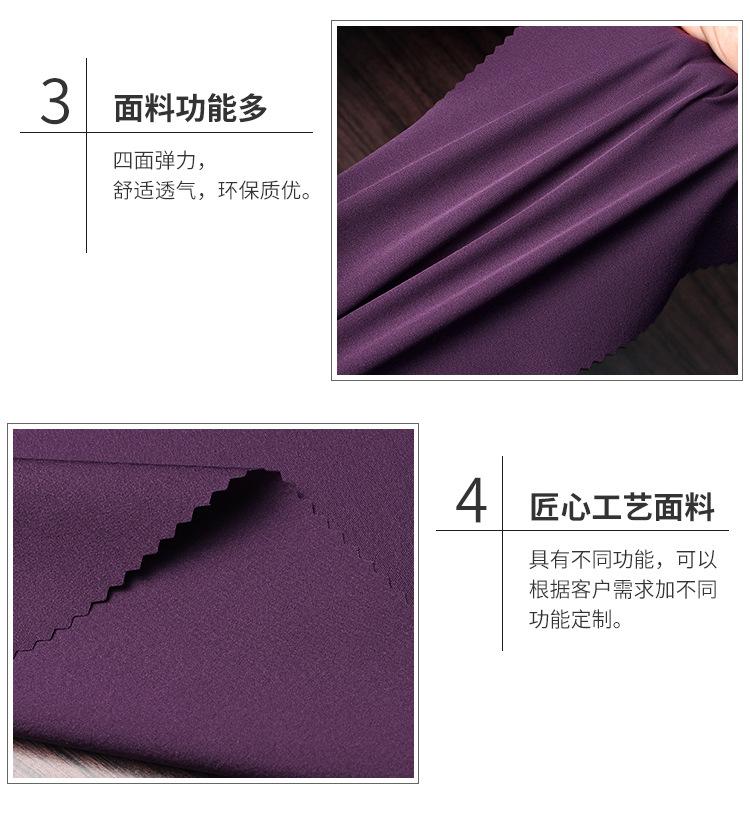 3 面料功能多

四面弹力，
舒适透气，环保质优。

4 匠心工艺面料

具有不同功能，可以根据客户需求加不同功能定制。