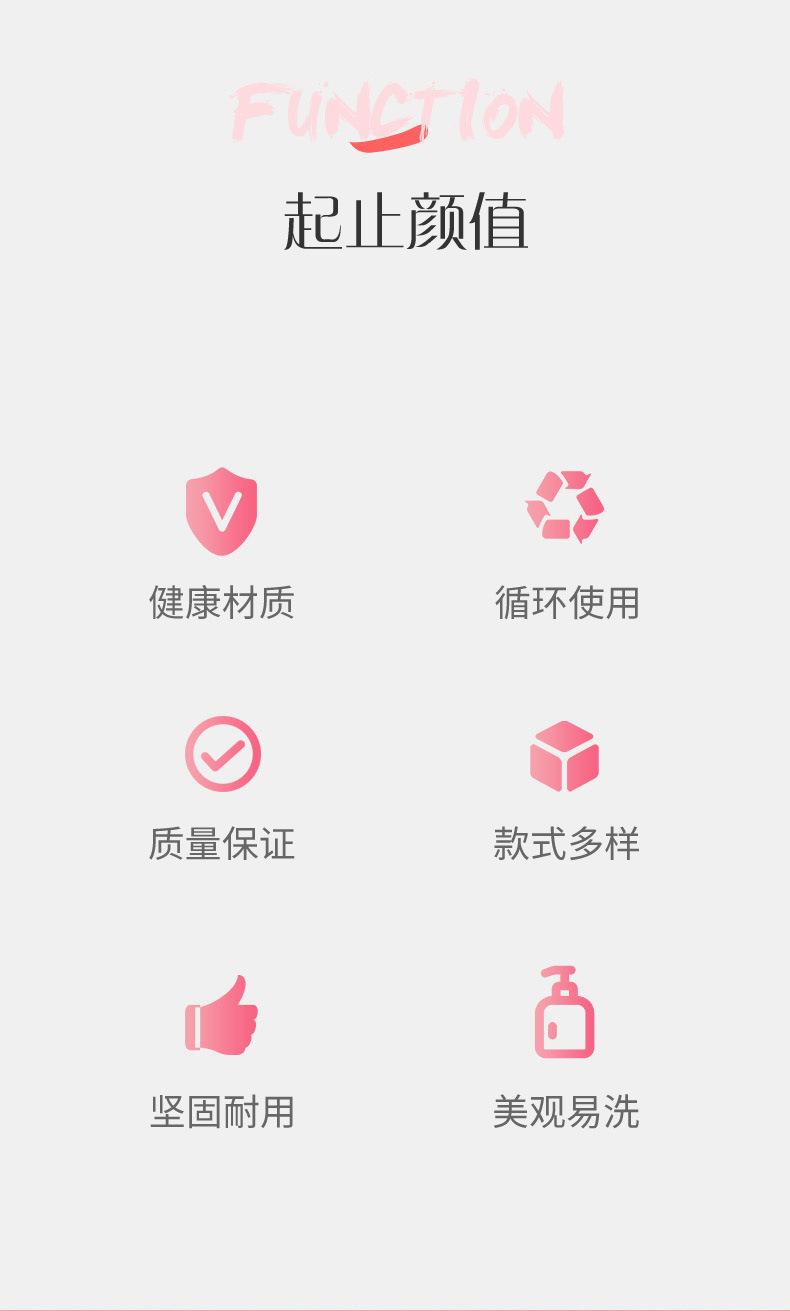 FUNCTION

起止颜值

健康材质

循环使用

质量保证

款式多样

坚固耐用

美观易洗