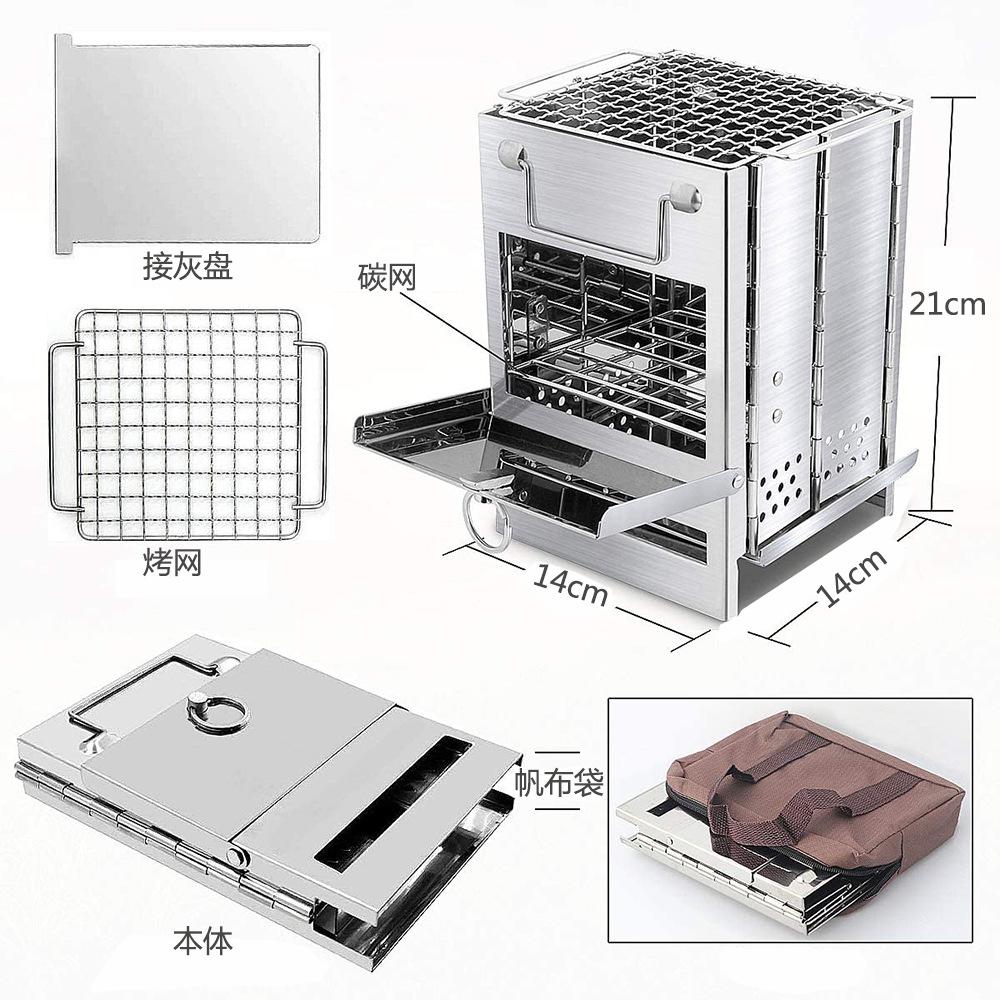 接灰盘

碳网

21cm

烤网

14cm

14cm

帆布袋

本体