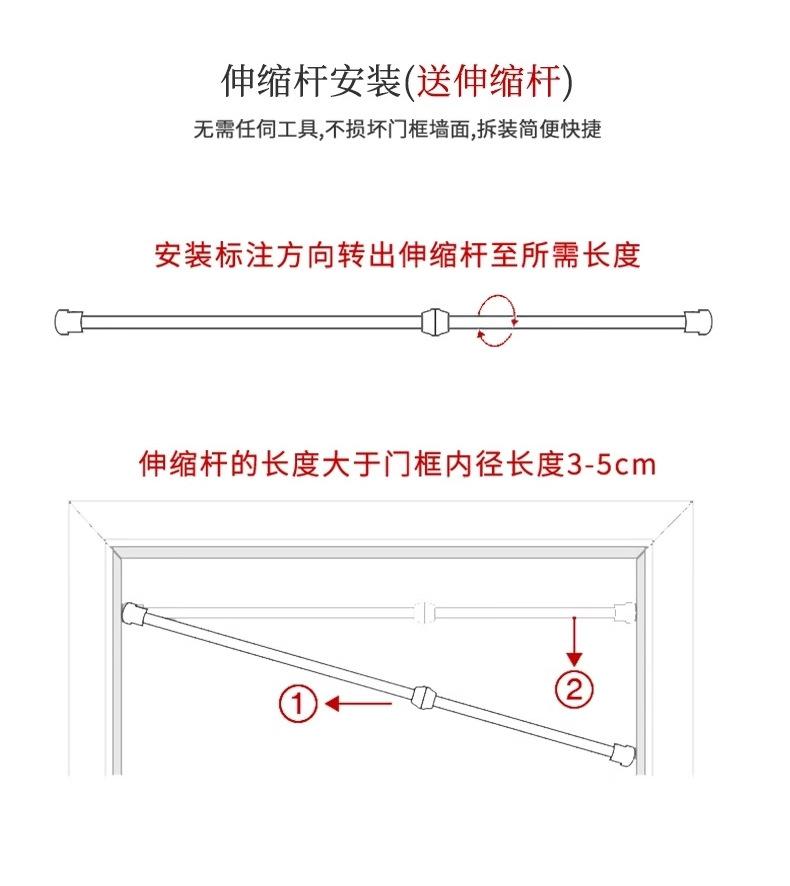 伸缩杆安装(送伸缩杆)

无需任何工具,不损坏门框墙面,拆装简便快捷

安装标注方向转出伸缩杆至所需长度

伸缩杆的长度大于门框内径长度3-5cm

①

②