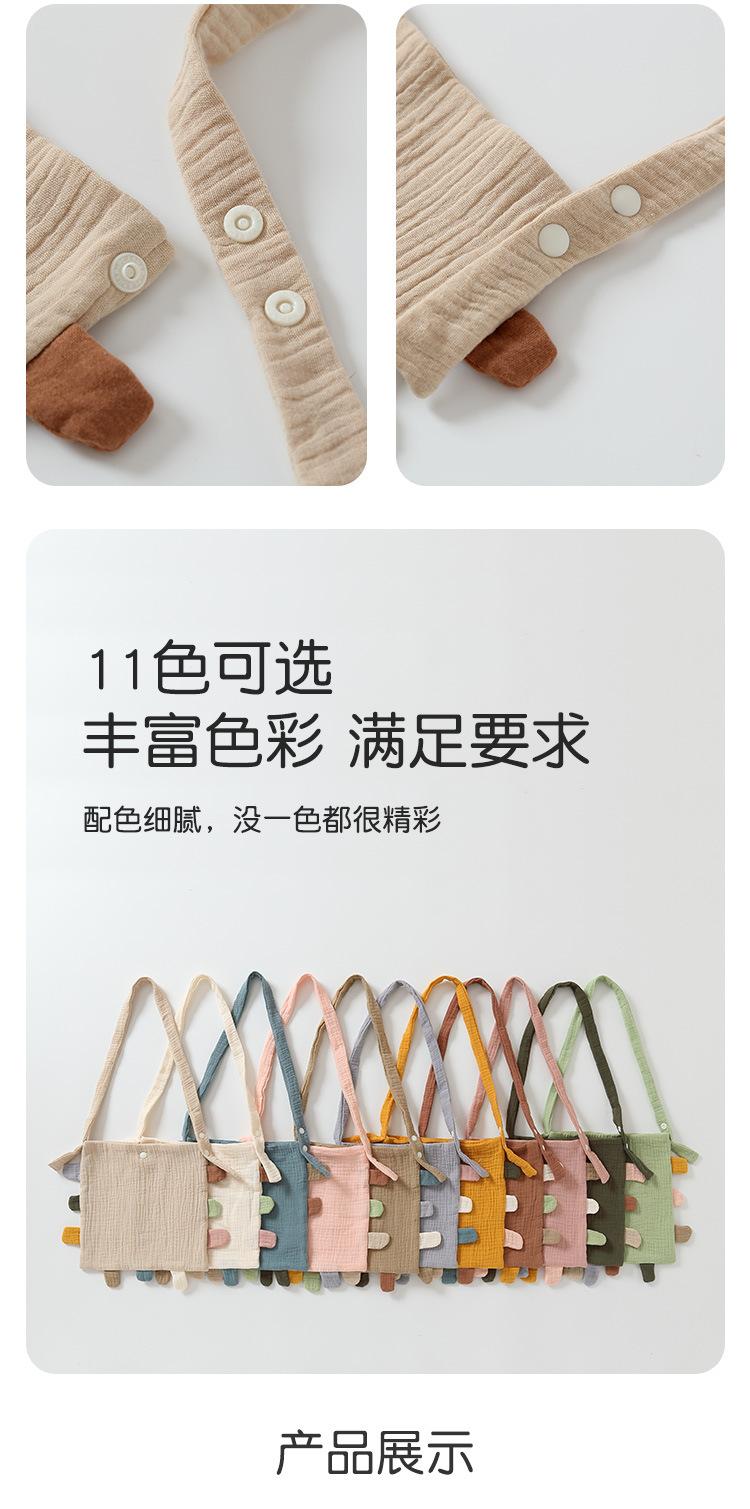 11色可选
丰富色彩 满足要求

配色细腻，没一色都很精彩

产品展示