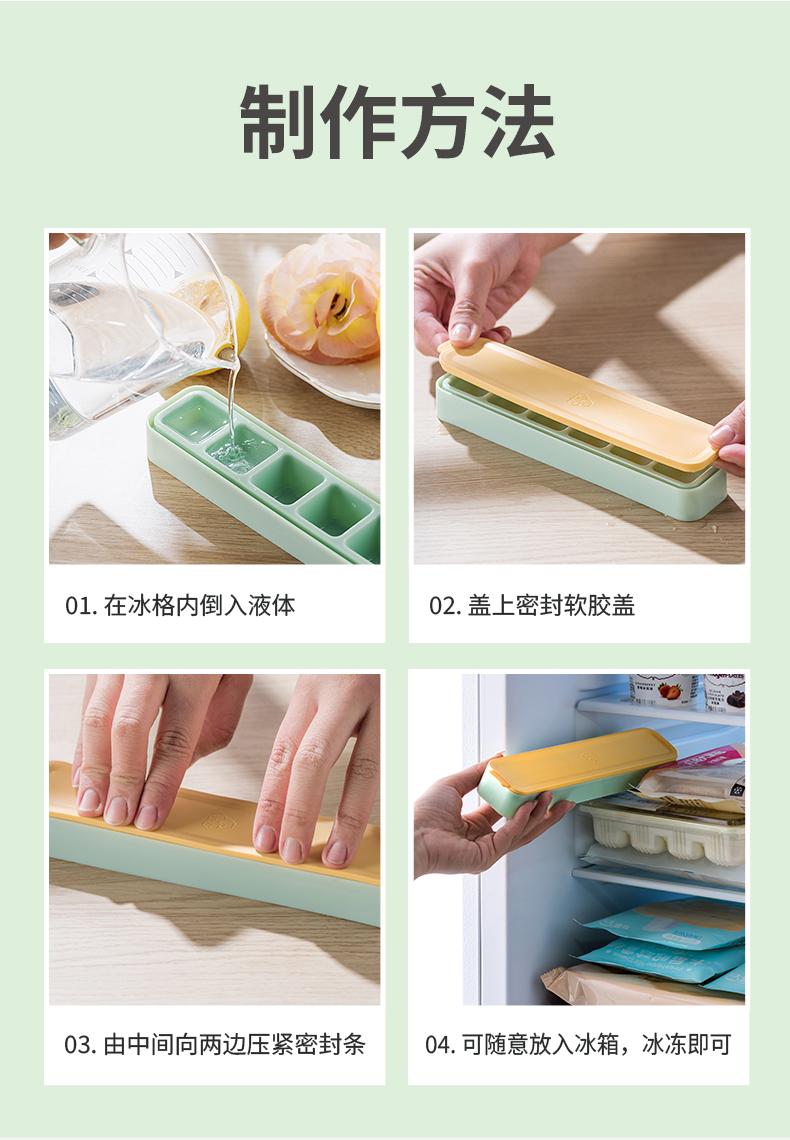 制作方法

01. 在冰格内倒入液体

02. 盖上密封软胶盖

03. 由中间向两边压紧密封条

04. 可随意放入冰箱，冰冻即可