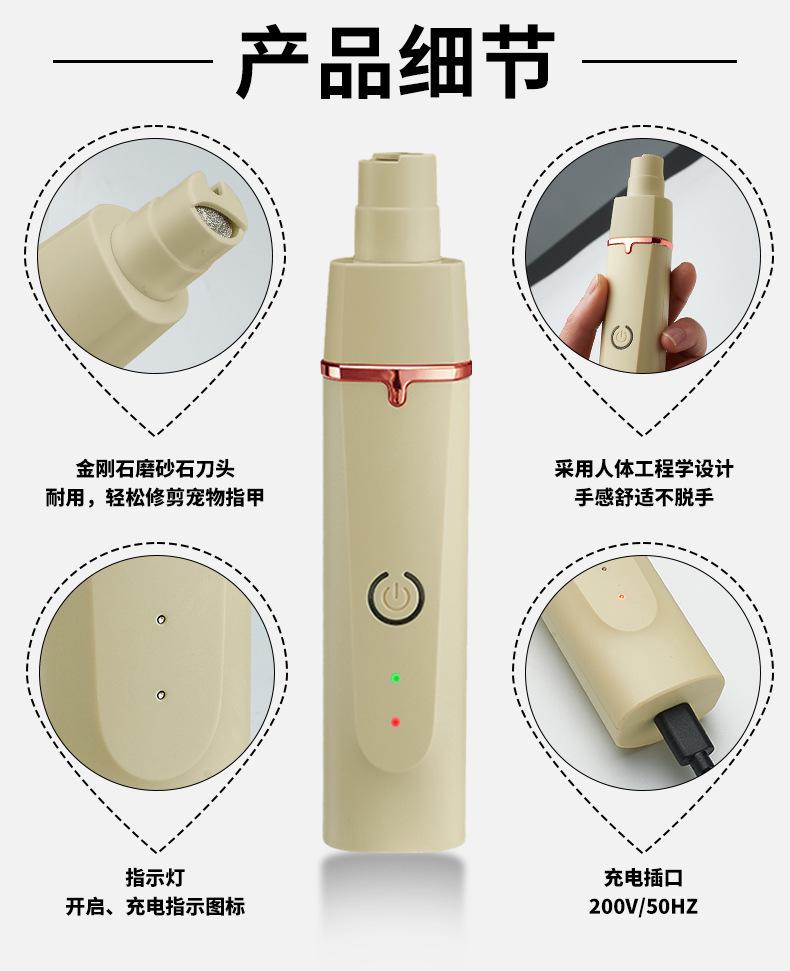 产品细节

金刚石磨砂石刀头
耐用，轻松修剪宠物指甲

采用人体工程学设计
手感舒适不脱手

指示灯
开启、充电指示图标

充电插口
200V/50HZ