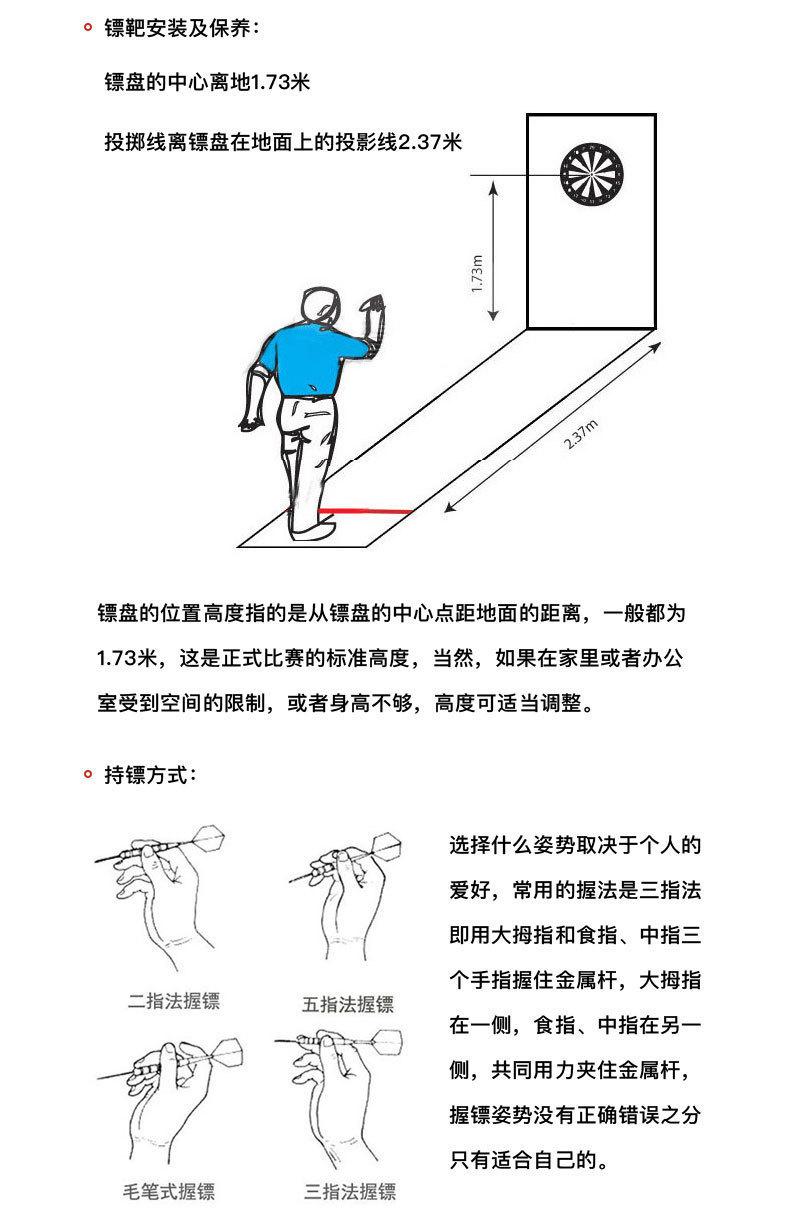 镖靶安装及保养：

镖盘的中心离地1.73米

投掷线离镖盘在地面上的投影线2.37米

1.73m

2.37m

镖盘的位置高度指的是从镖盘的中心点距地面的距离，一般都为1.73米，这是正式比赛的标准高度，当然，如果在家里或者办公室受到空间的限制，或者身高不够，高度可适当调整。

持镖方式：

二指法握镖

五指法握镖

毛笔式握镖

三指法握镖

选择什么姿势取决于个人的爱好，常用的握法是三指法即用大拇指和食指、中指三个手指握住金属杆，大拇指在一侧，食指、中指在另一侧，共同用力夹住金属杆，握镖姿势没有正确错误之分只有适合自己的。