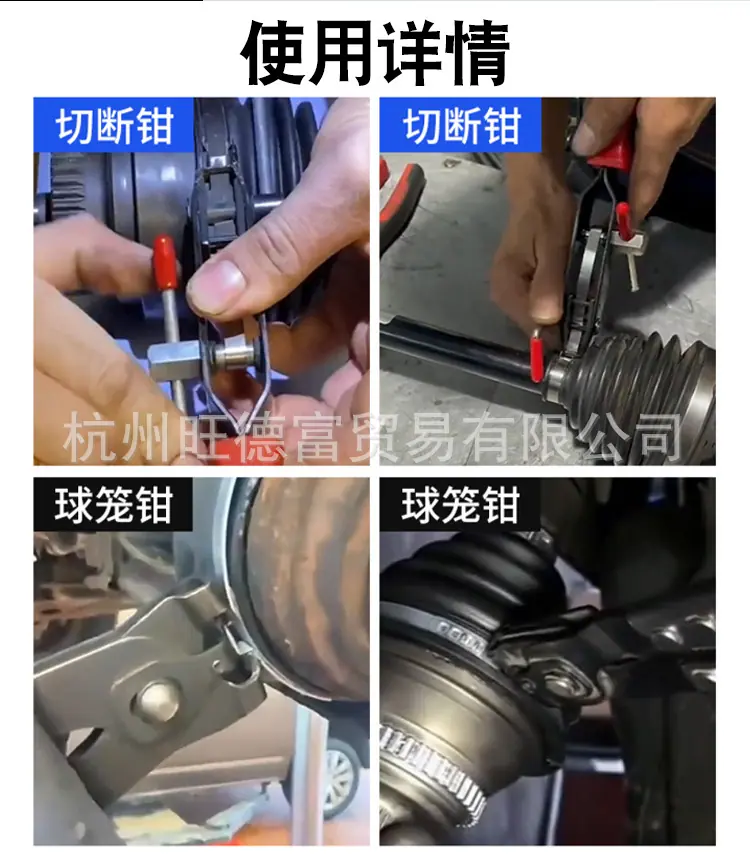 使用详情

切断钳

切断钳

杭州旺德富贸易有限公司

球笼钳

球笼钳