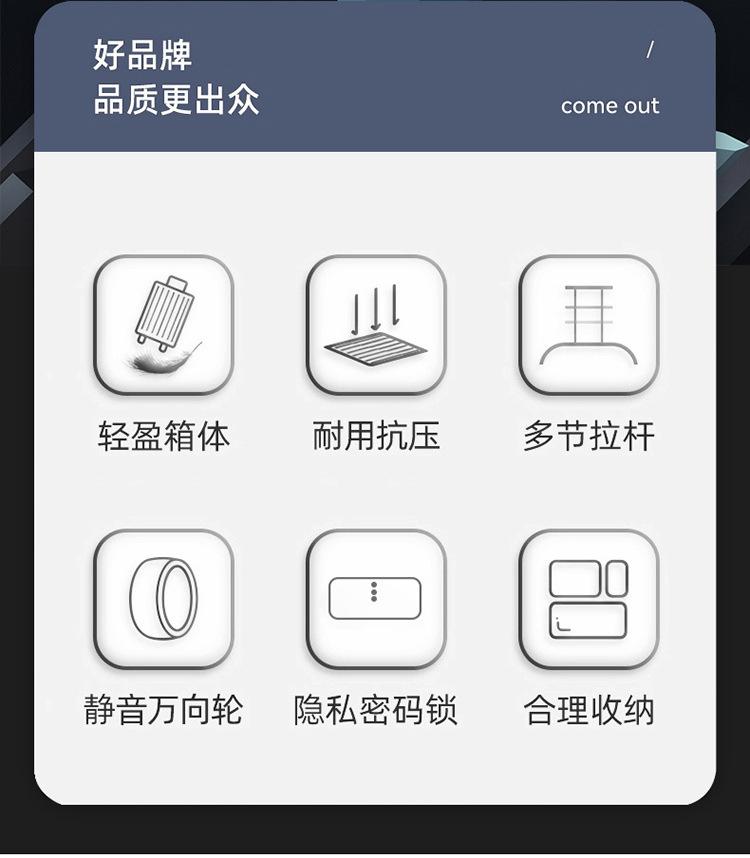 好品牌
品质更出众

/
come out

轻盈箱体

耐用抗压

多节拉杆

静音万向轮

隐私密码锁

合理收纳