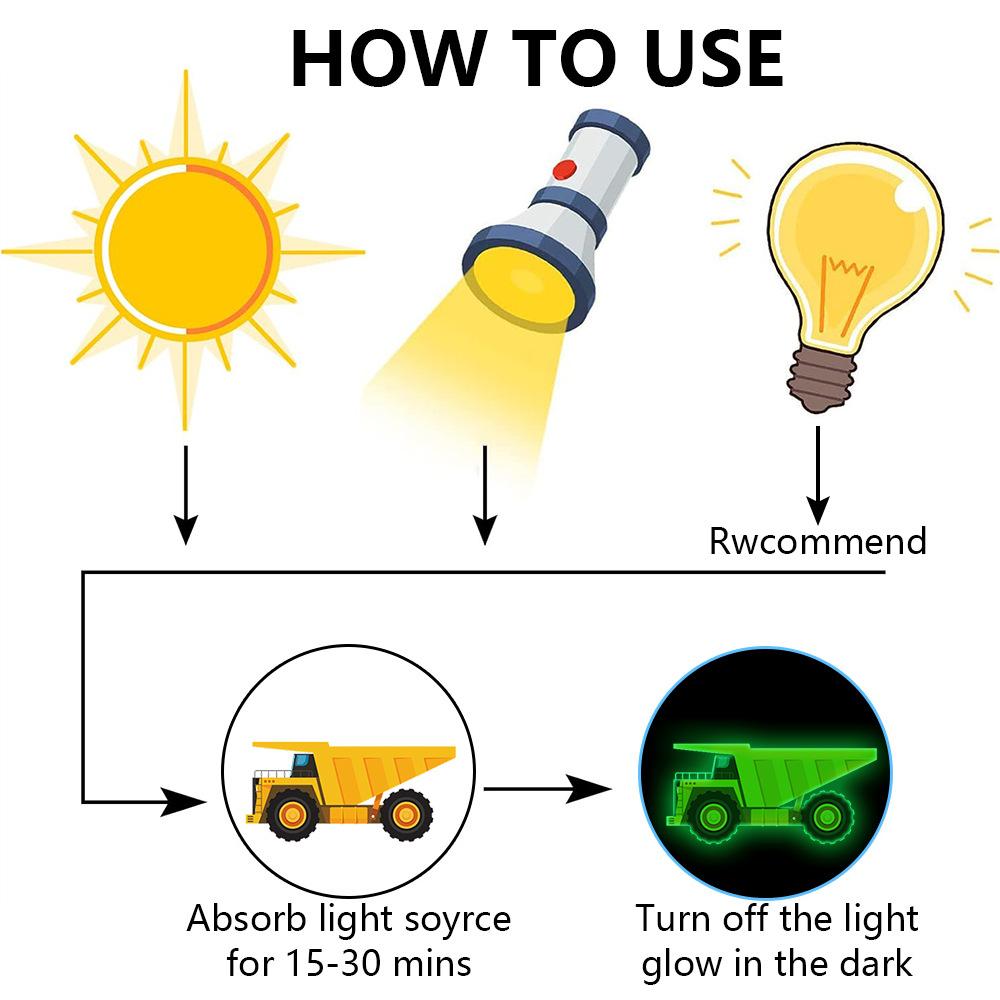 HOW TO USE

Rwcommend

Absorb light soyrce for 15-30 mins

Turn off the light glow in the dark