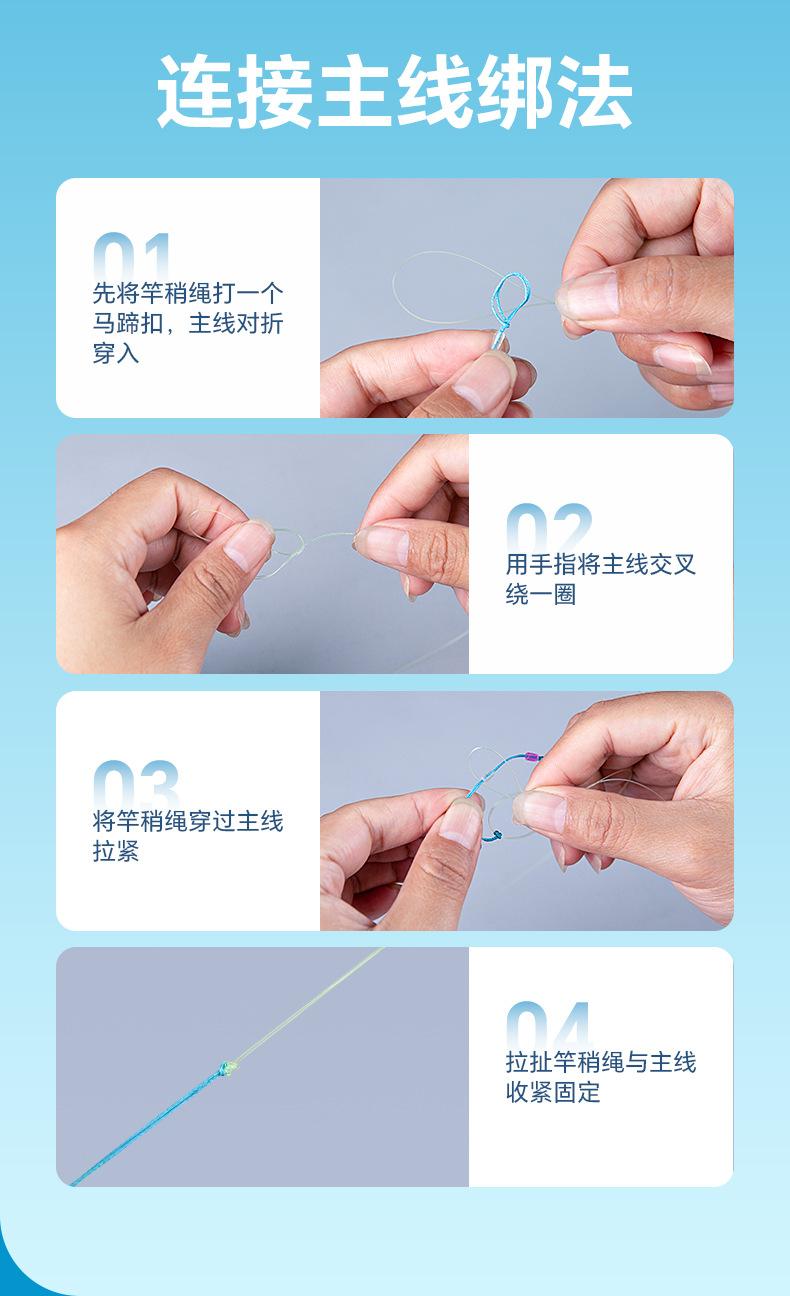 连接主线绑法

01
先将竿稍绳打一个马蹄扣，主线对折穿入

02
用手指将主线交叉绕一圈

03
将竿稍绳穿过主线拉紧

04
拉扯竿稍绳与主线收紧固定