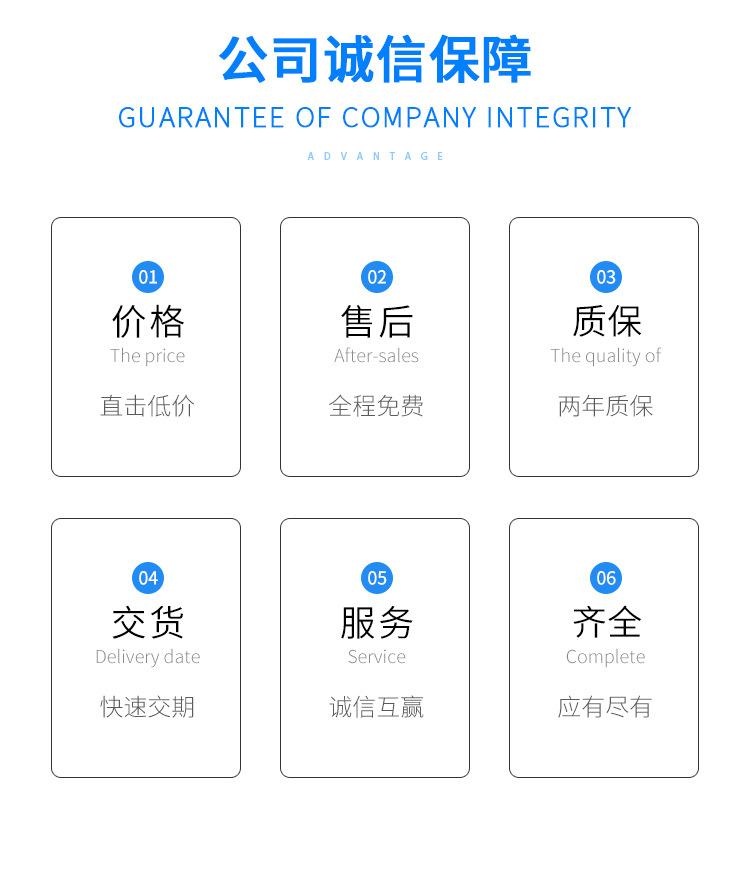 公司诚信保障

GUARANTEE OF COMPANY INTEGRITY

ADVANTAGE

01
价格
The price
直击低价

02
售后
After-sales
全程免费

03
质保
The quality of
两年质保

04
交货
Delivery date
快速交期

05
服务
Service
诚信互赢

06
齐全
Complete
应有尽有