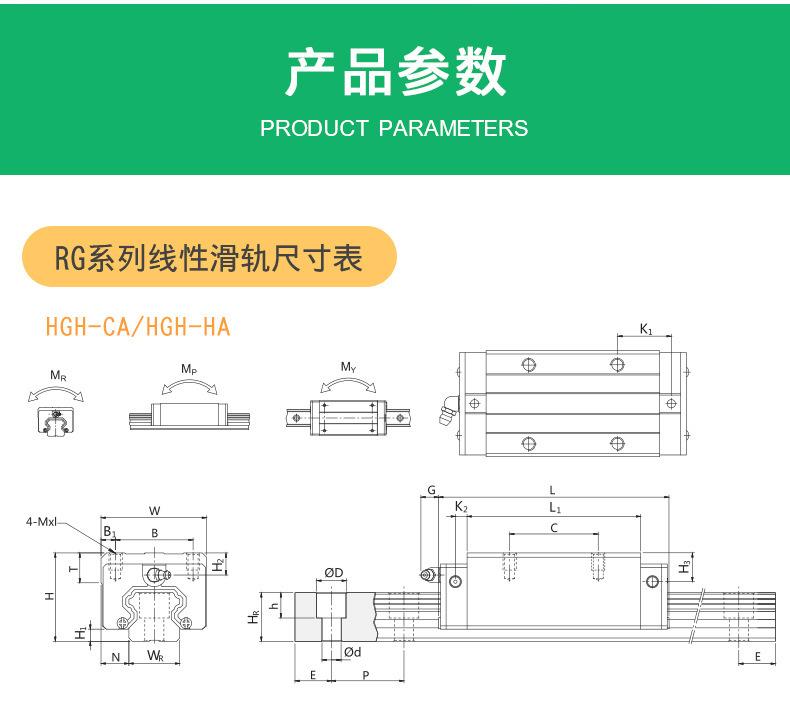 产品参数
PRODUCT PARAMETERS

RG系列线性滑轨尺寸表

HGH-CA/HGH-HA

$M_R$

$M_P$

$M_Y$

$K_1$

4-Mxl
W
$B_1$
B
T
$H_2$
H
$H_1$
N
$W_R$

G
L
$K_2$
$L_1$
C
$H_3$
ØD
$H_R$
h
Ød
E
P
E