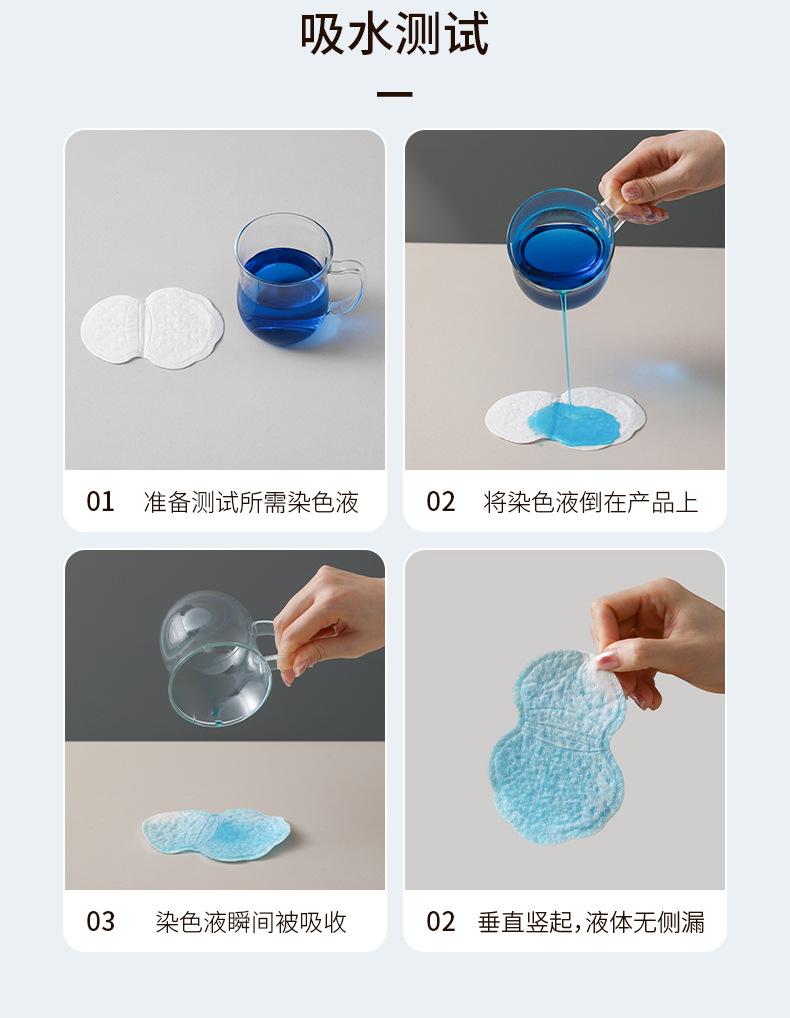 吸水测试

01 准备测试所需染色液

02 将染色液倒在产品上

03 染色液瞬间被吸收

02 垂直竖起,液体无侧漏