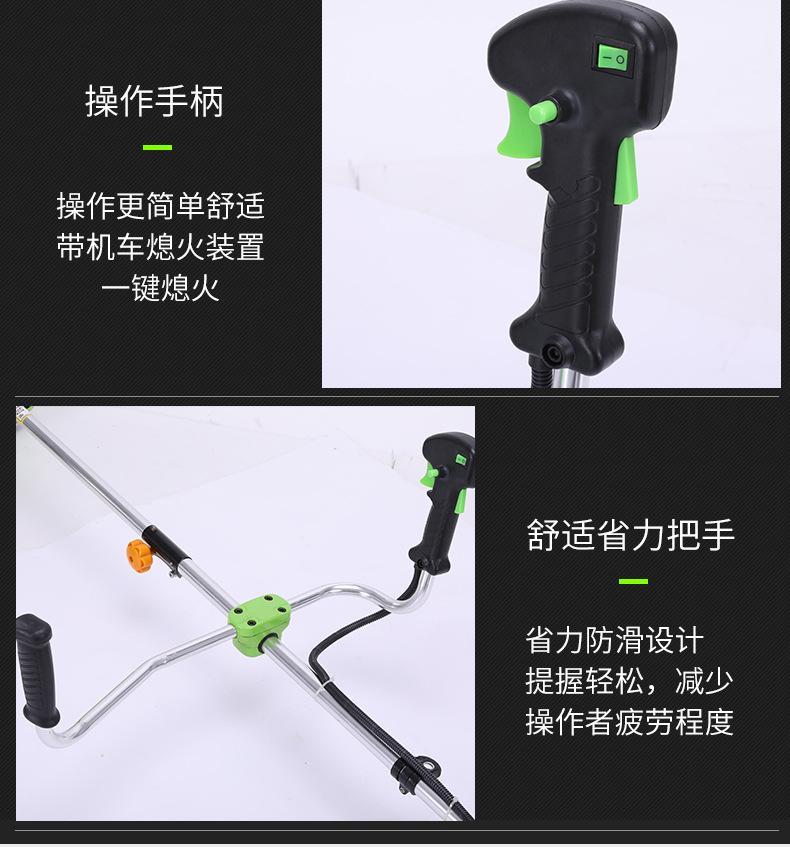 操作手柄

操作更简单舒适
带机车熄火装置
一键熄火

舒适省力把手

省力防滑设计
提握轻松，减少
操作者疲劳程度