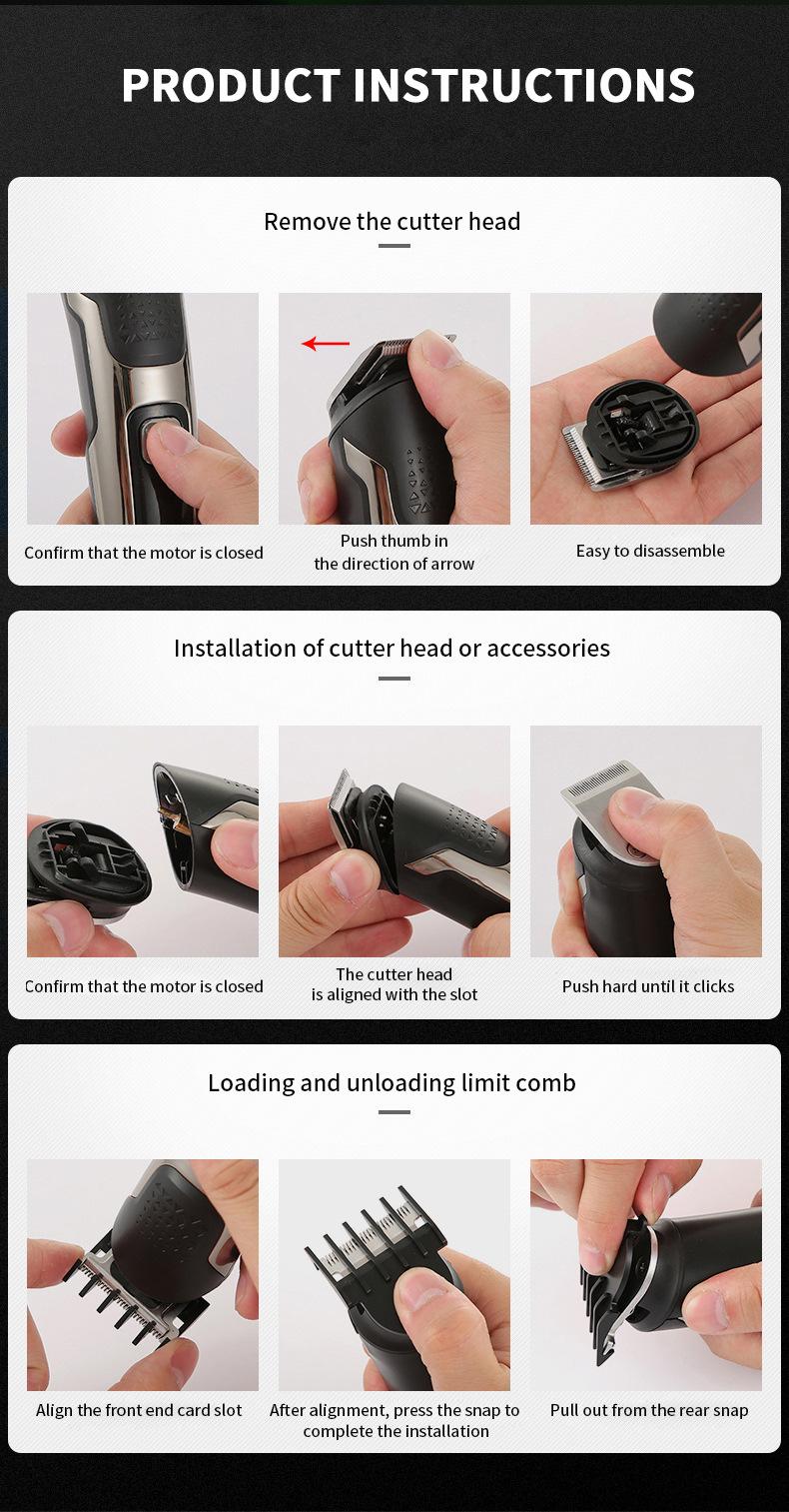 PRODUCT INSTRUCTIONS

Remove the cutter head

Confirm that the motor is closed

Push thumb in the direction of arrow

Easy to disassemble

Installation of cutter head or accessories

Confirm that the motor is closed

The cutter head is aligned with the slot

Push hard until it clicks

Loading and unloading limit comb

Align the front end card slot

After alignment, press the snap to complete the installation

Pull out from the rear snap