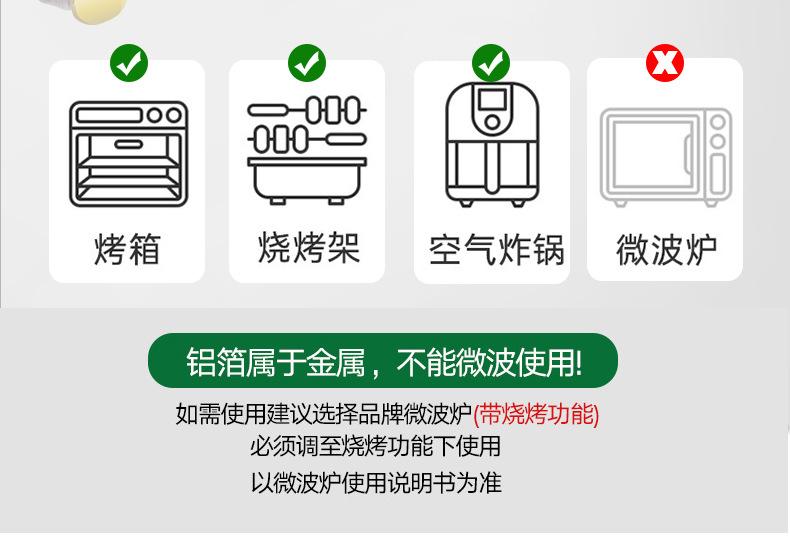 烤箱

烧烤架

空气炸锅

微波炉

铝箔属于金属，不能微波使用!

如需使用建议选择品牌微波炉(带烧烤功能)
必须调至烧烤功能下使用
以微波炉使用说明书为准