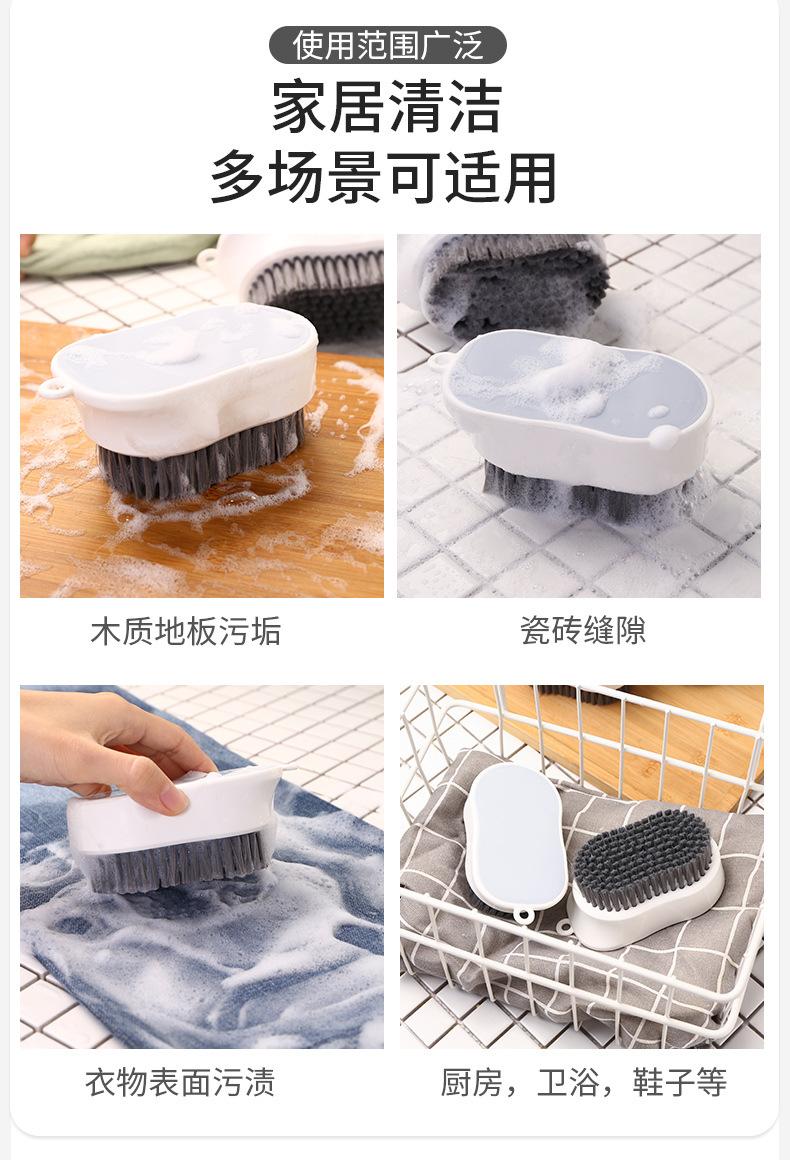 使用范围广泛

家居清洁
多场景可适用

木质地板污垢

瓷砖缝隙

衣物表面污渍

厨房，卫浴，鞋子等