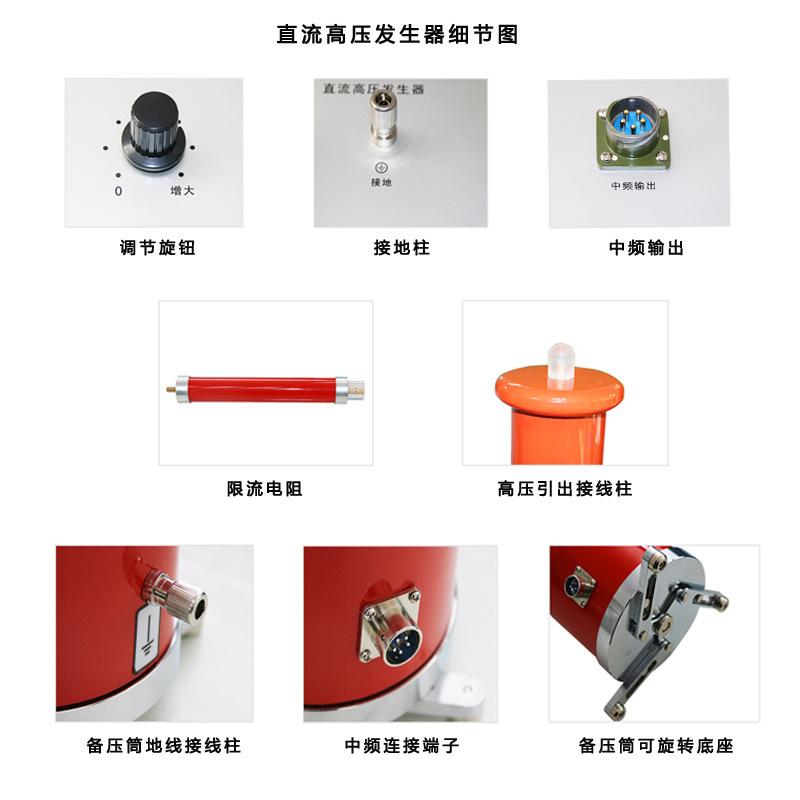 直流高压发生器细节图

0 增大

调节旋钮

直流高压发生器

接地

接地柱

中频输出

中频输出

限流电阻

高压引出接线柱

备压筒地线接线柱

中频连接端子

备压筒可旋转底座