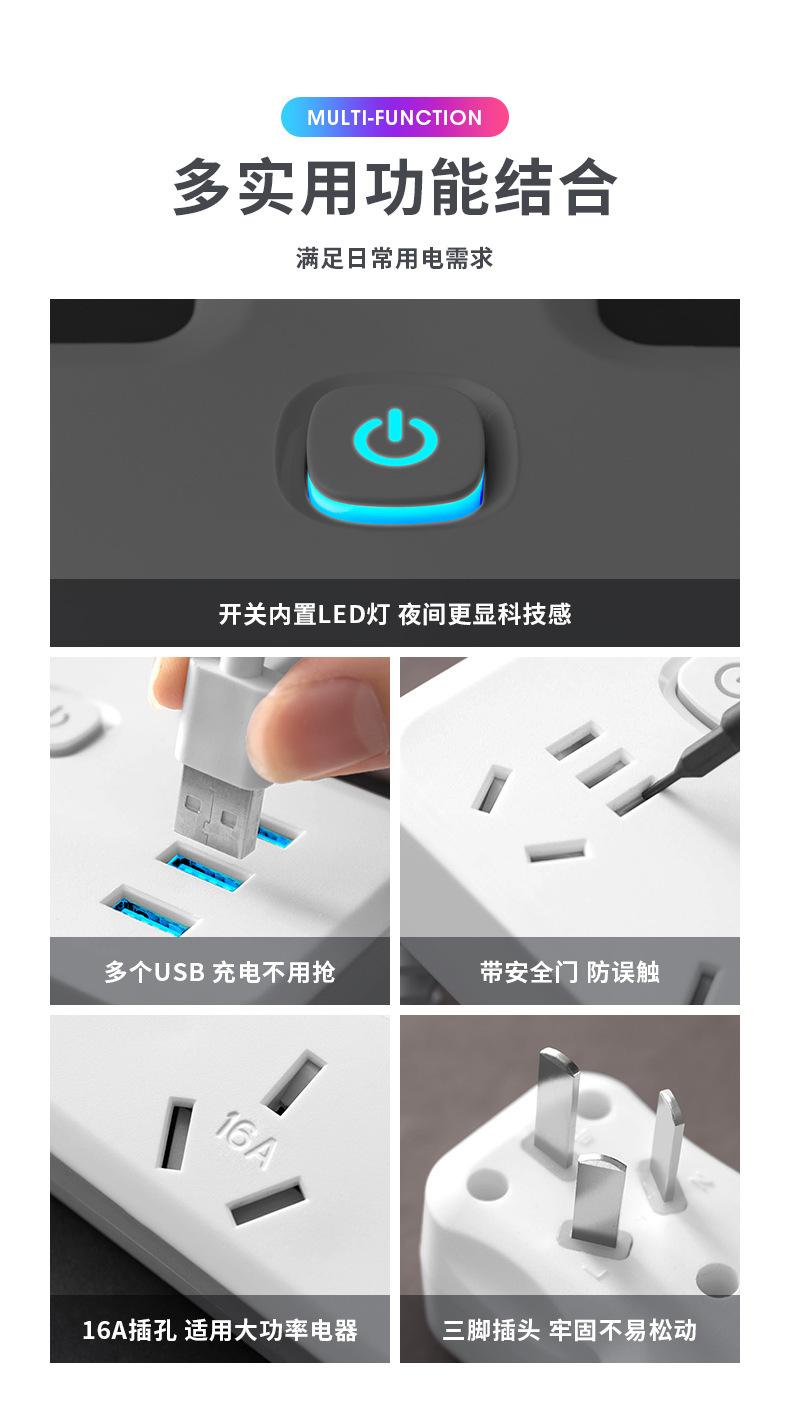 MULTI-FUNCTION

多实用功能结合

满足日常用电需求

开关内置LED灯 夜间更显科技感

多个USB 充电不用抢

带安全门 防误触

16A

16A插孔 适用大功率电器

三脚插头 牢固不易松动