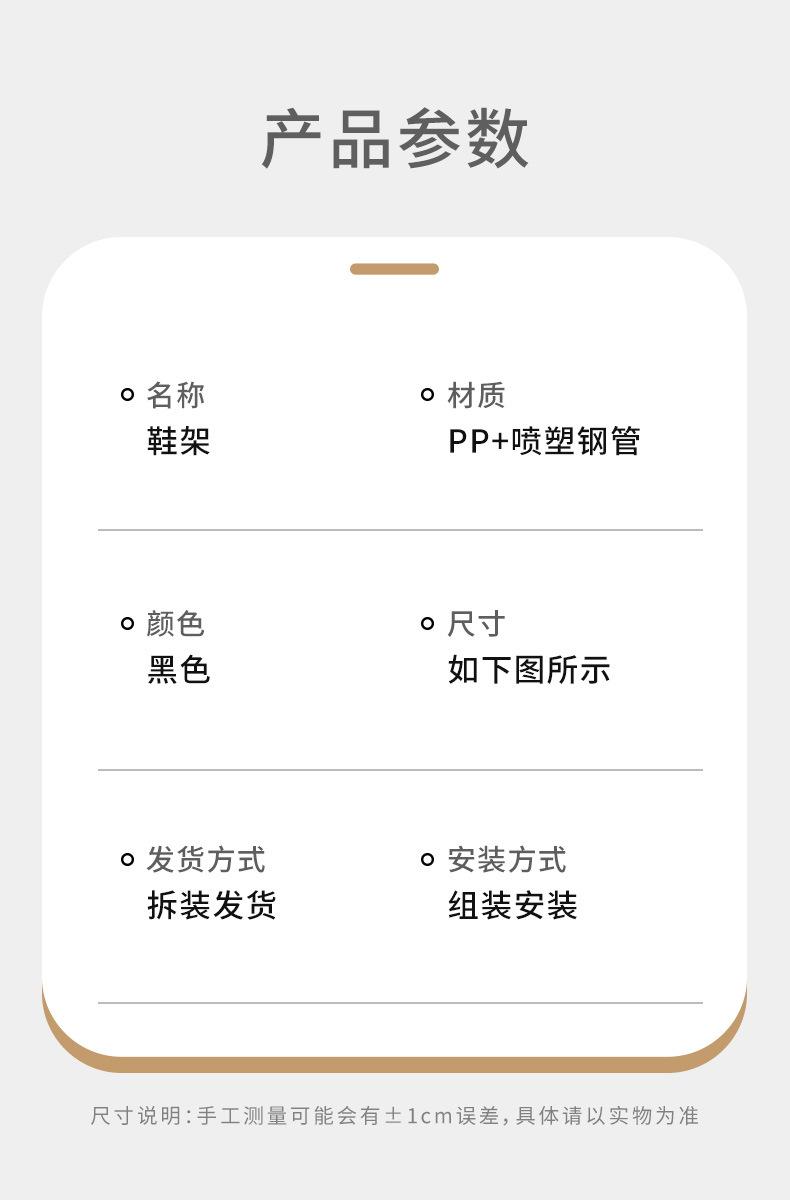 产品参数

名称
鞋架

材质
PP+喷塑钢管

颜色
黑色

尺寸
如下图所示

发货方式
拆装发货

安装方式
组装安装

尺寸说明:手工测量可能会有±1cm误差,具体请以实物为准