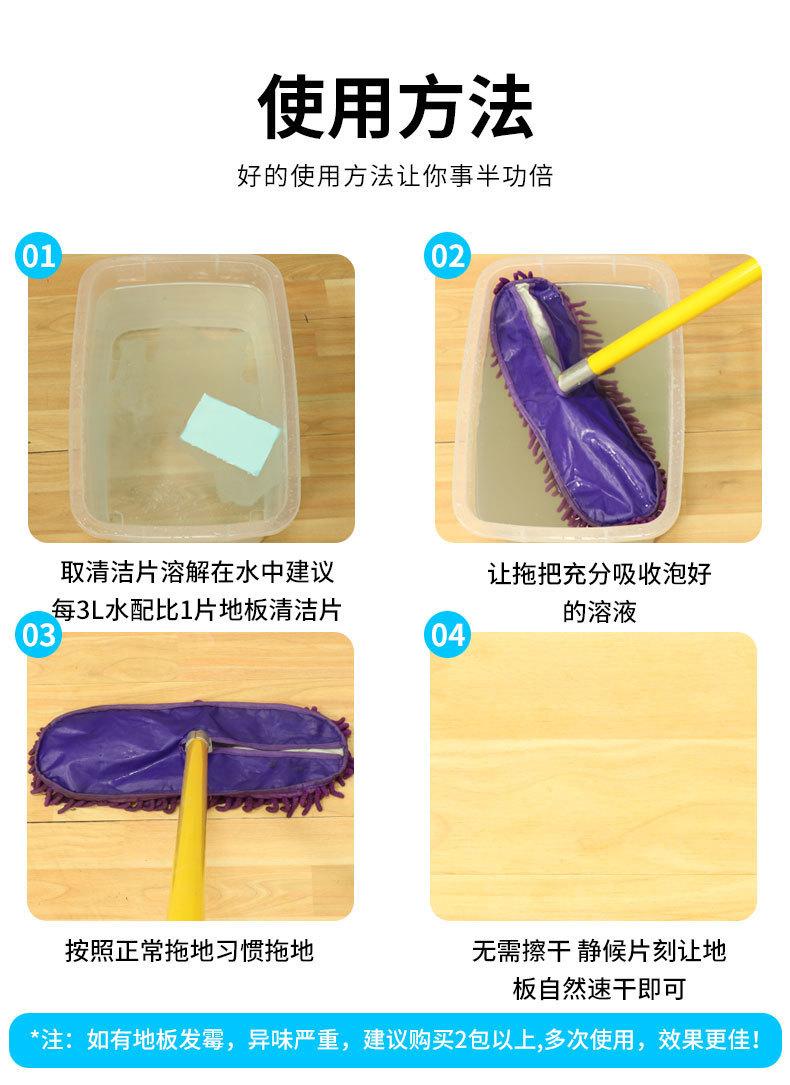 使用方法

好的使用方法让你事半功倍

01

取清洁片溶解在水中建议每3L水配比1片地板清洁片

02

让拖把充分吸收泡好的溶液

03

按照正常拖地习惯拖地

04

无需擦干 静候片刻让地板自然速干即可

*注：如有地板发霉，异味严重，建议购买2包以上,多次使用，效果更佳！