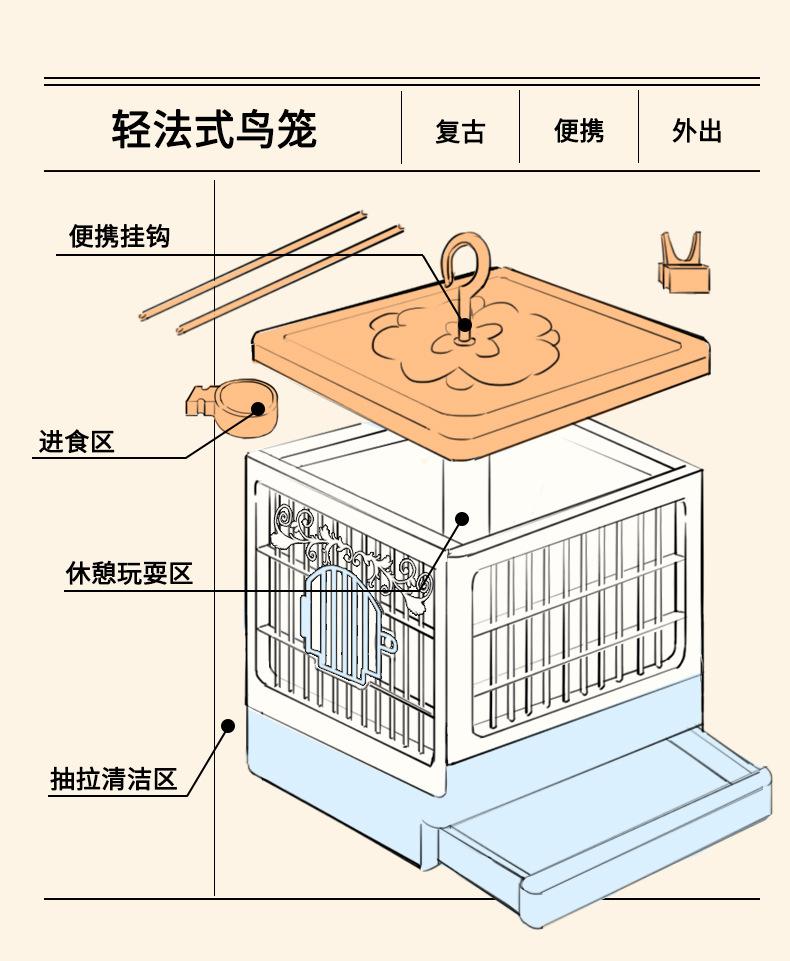 轻法式鸟笼

复古

便携

外出

便携挂钩

进食区

休憩玩耍区

抽拉清洁区