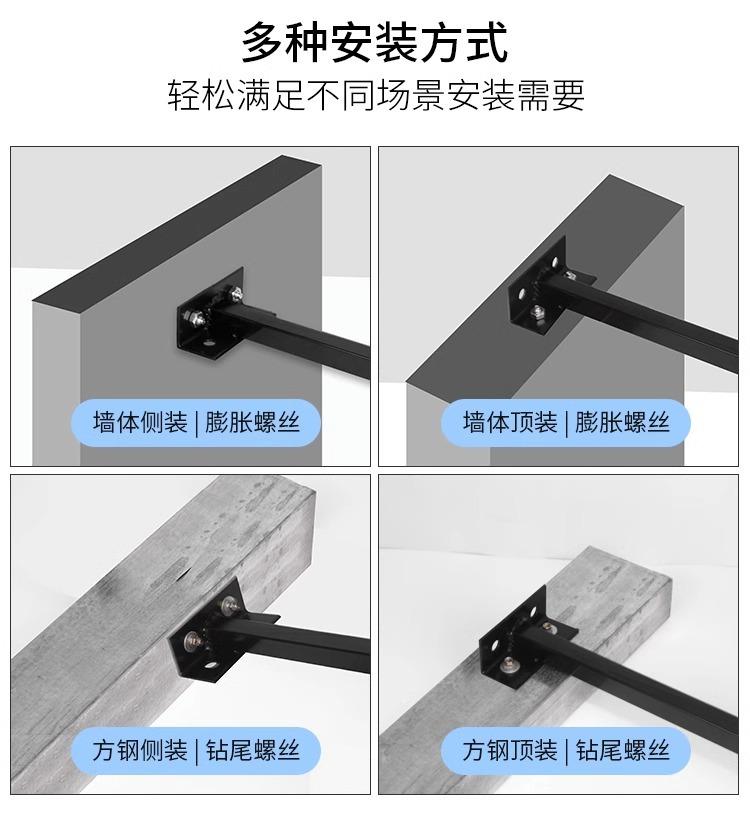 多种安装方式
轻松满足不同场景安装需要

墙体侧装 | 膨胀螺丝

墙体顶装 | 膨胀螺丝

方钢侧装 | 钻尾螺丝

方钢顶装 | 钻尾螺丝