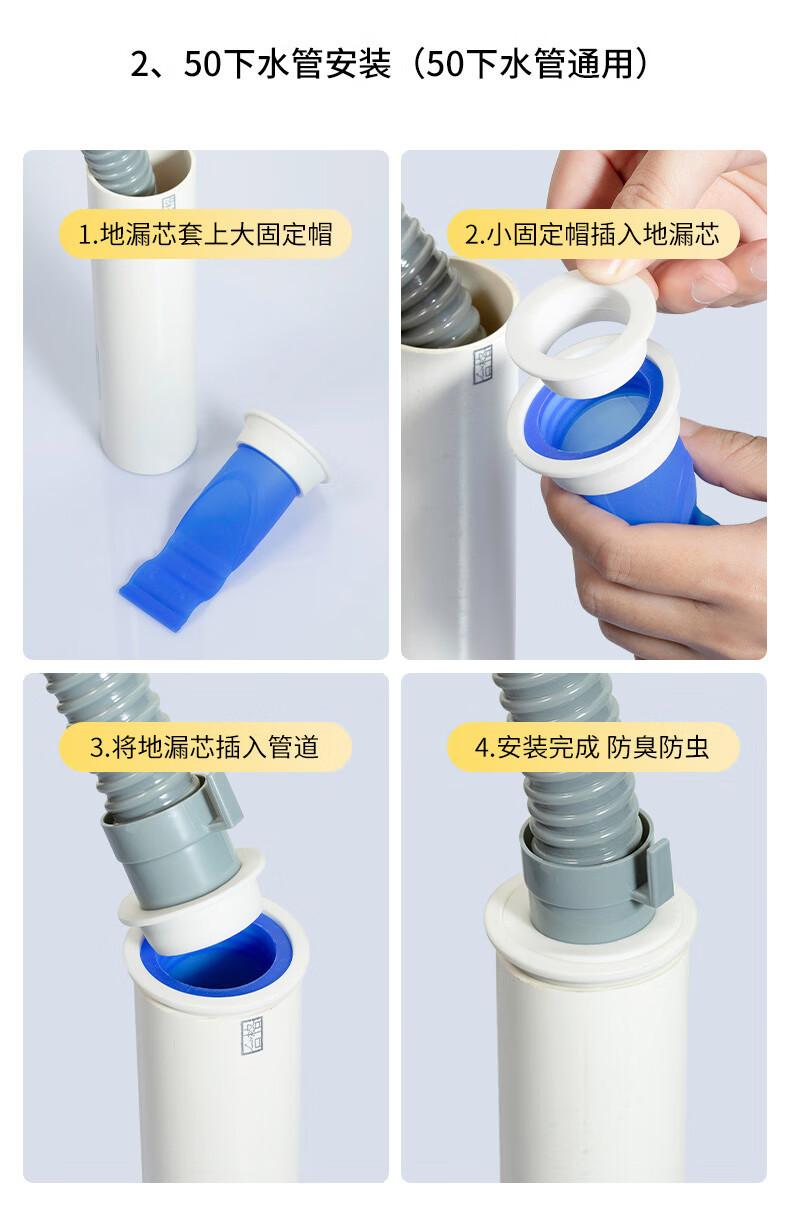 2、50下水管安装（50下水管通用）

1.地漏芯套上大固定帽

2.小固定帽插入地漏芯

3.将地漏芯插入管道

4.安装完成 防臭防虫