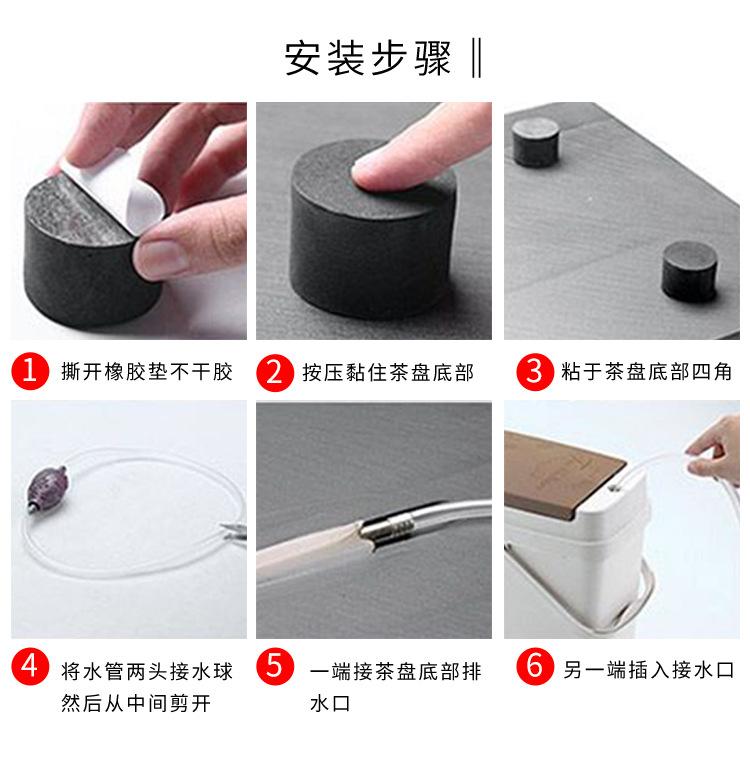 安装步骤

1 撕开橡胶垫不干胶

2 按压黏住茶盘底部

3 粘于茶盘底部四角

4 将水管两头接水球然后从中间剪开

5 一端接茶盘底部排水口

6 另一端插入接水口