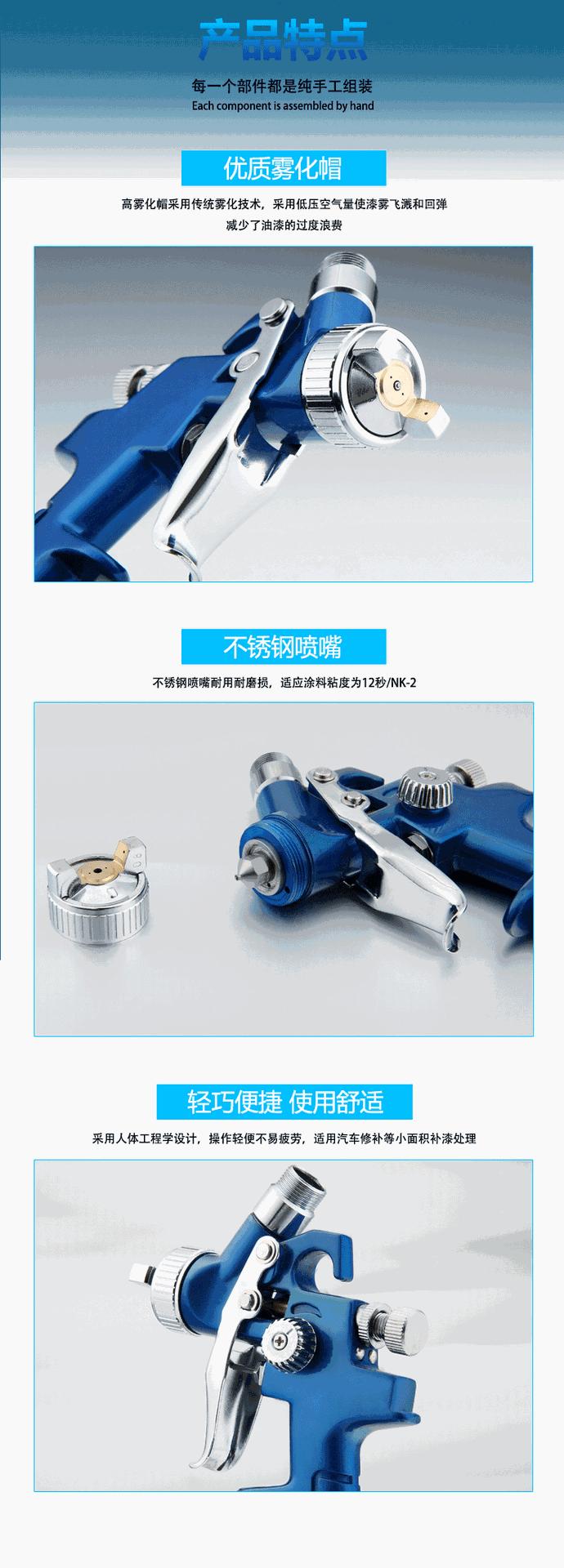 产品特点

每一个部件都是纯手工组装
Each component is assembled by hand

优质雾化帽

高雾化帽采用传统雾化技术，采用低压空气量使漆雾飞溅和回弹
减少了油漆的过度浪费

不锈钢喷嘴

不锈钢喷嘴耐用耐磨损，适应涂料粘度为12秒/NK-2

轻巧便捷 使用舒适

采用人体工程学设计，操作轻便不易疲劳，适用汽车修补等小面积补漆处理