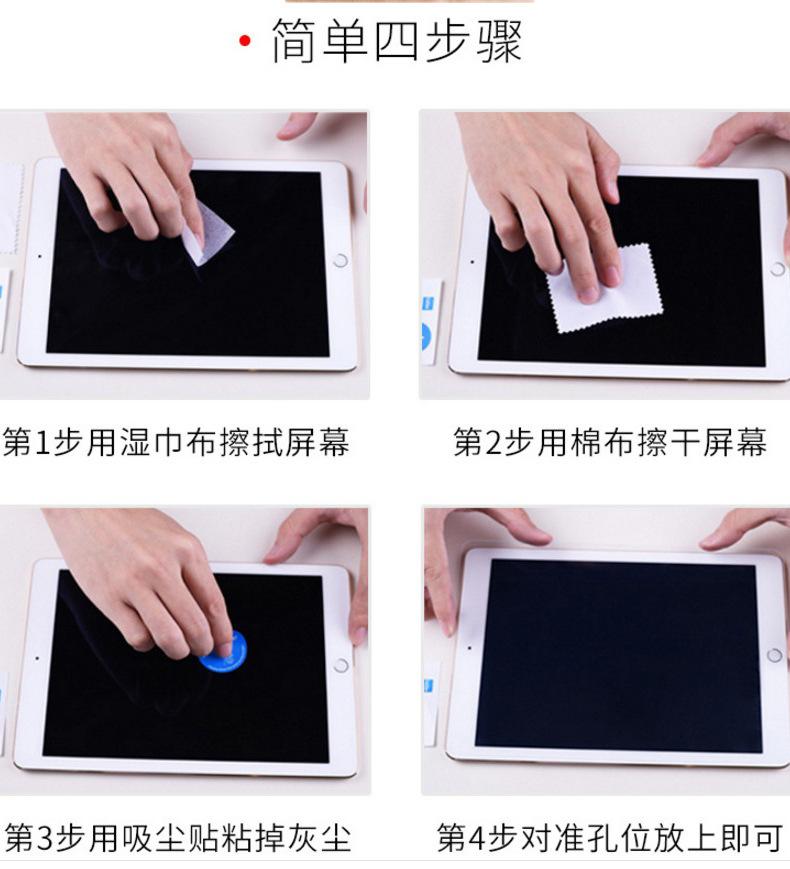 · 简单四步骤

第1步用湿巾布擦拭屏幕

第2步用棉布擦干屏幕

第3步用吸尘贴粘掉灰尘

第4步对准孔位放上即可