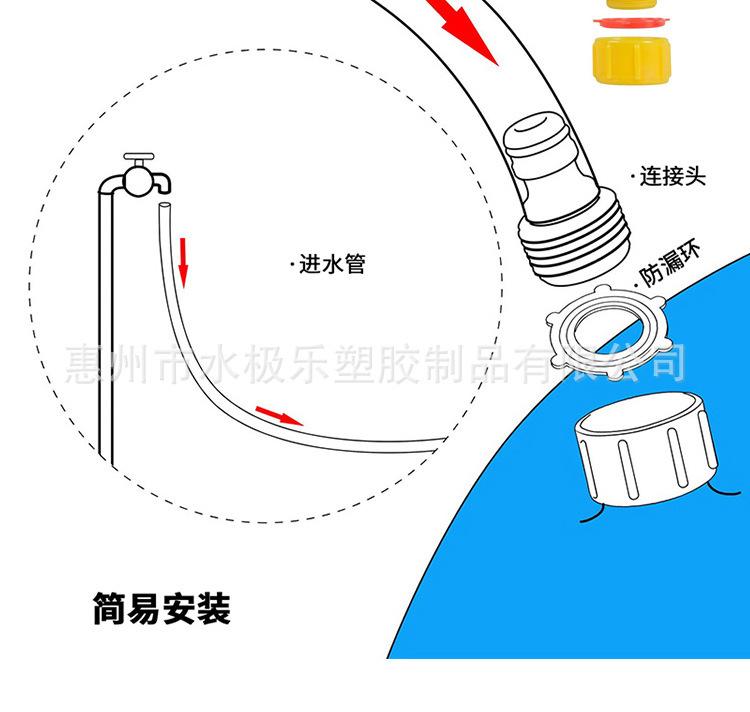 ·连接头

·进水管

·防漏环

惠州市水极乐塑胶制品有限公司

简易安装