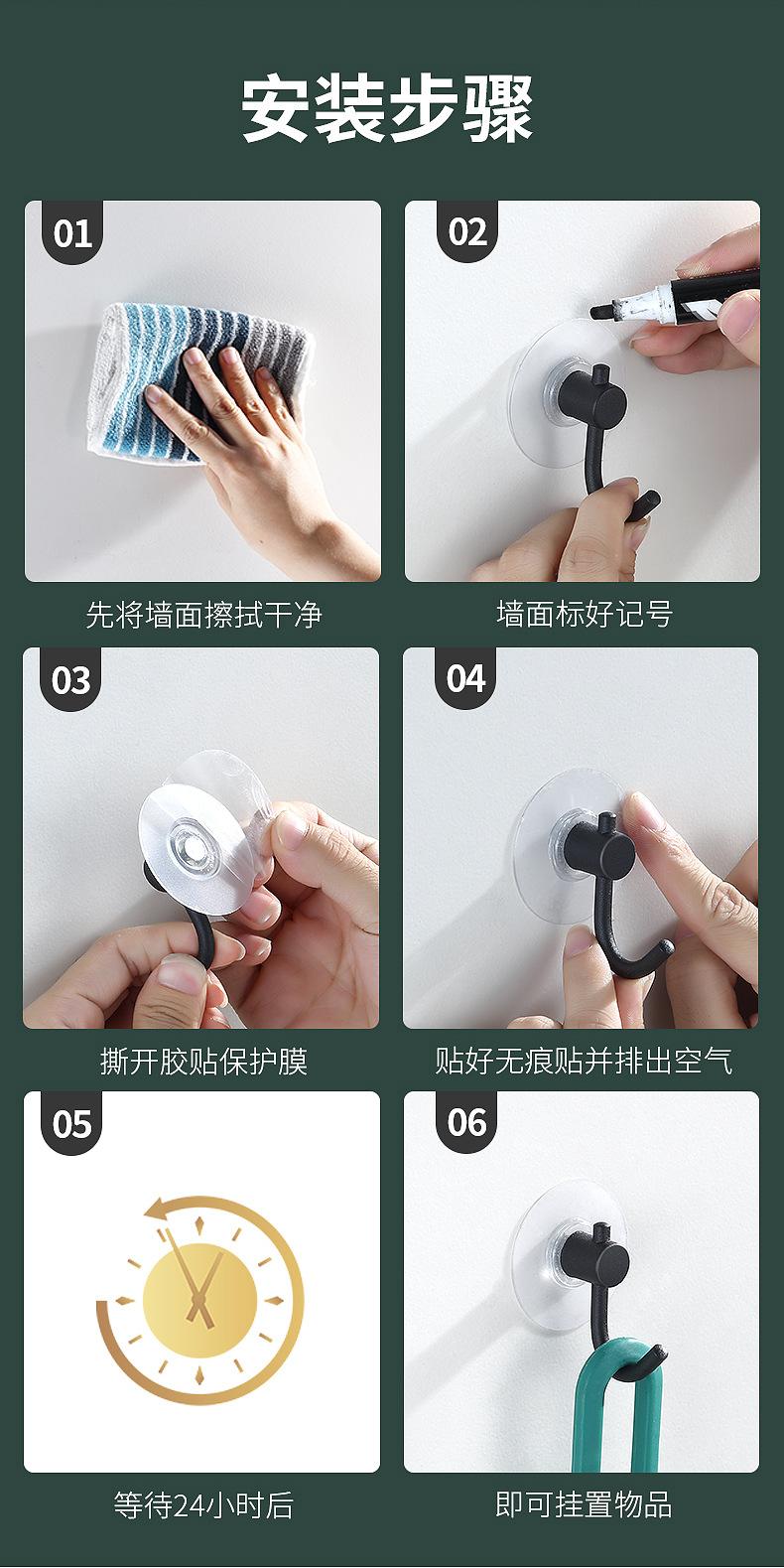 安装步骤

01

先将墙面擦拭干净

02

墙面标好记号

03

撕开胶贴保护膜

04

贴好无痕贴并排出空气

05

等待24小时后

06

即可挂置物品