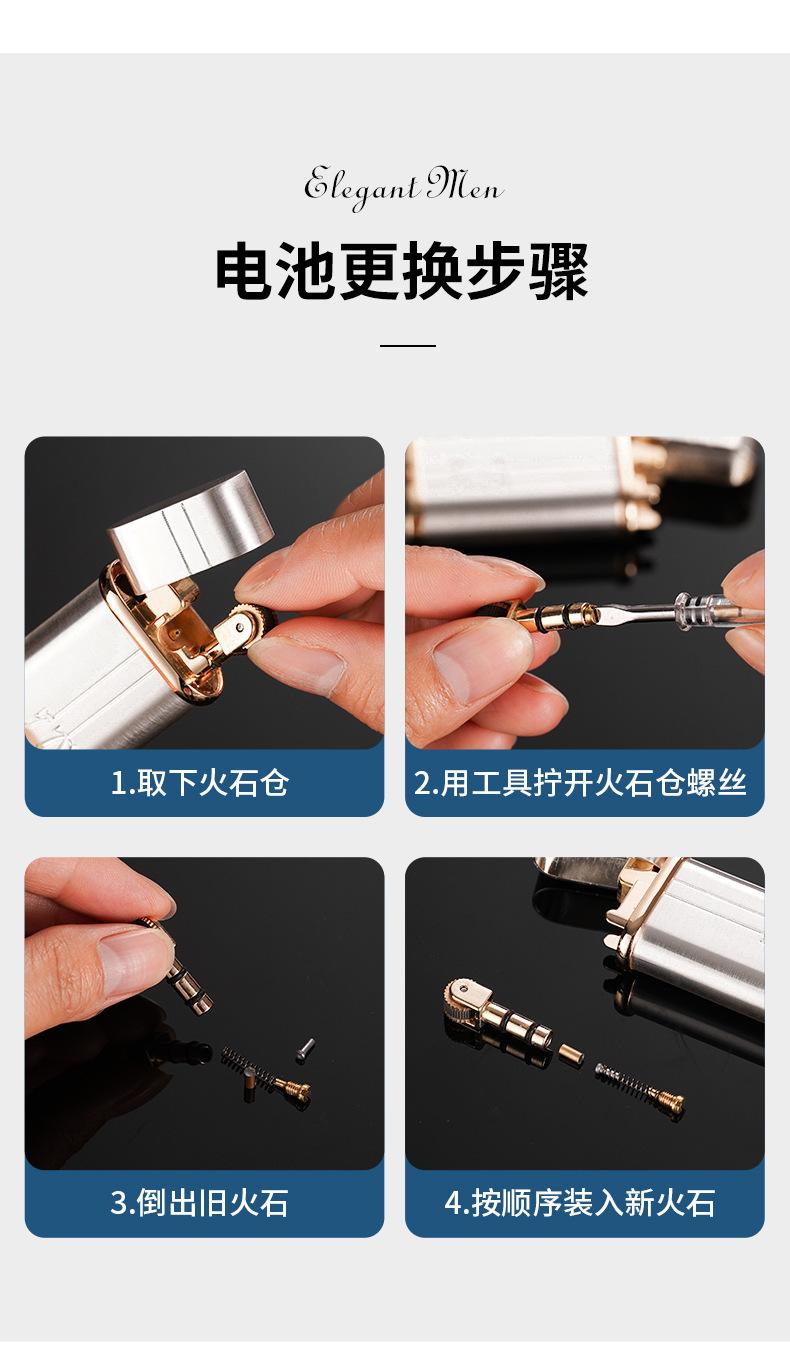 Elegant Men

电池更换步骤

1.取下火石仓

2.用工具拧开火石仓螺丝

3.倒出旧火石

4.按顺序装入新火石