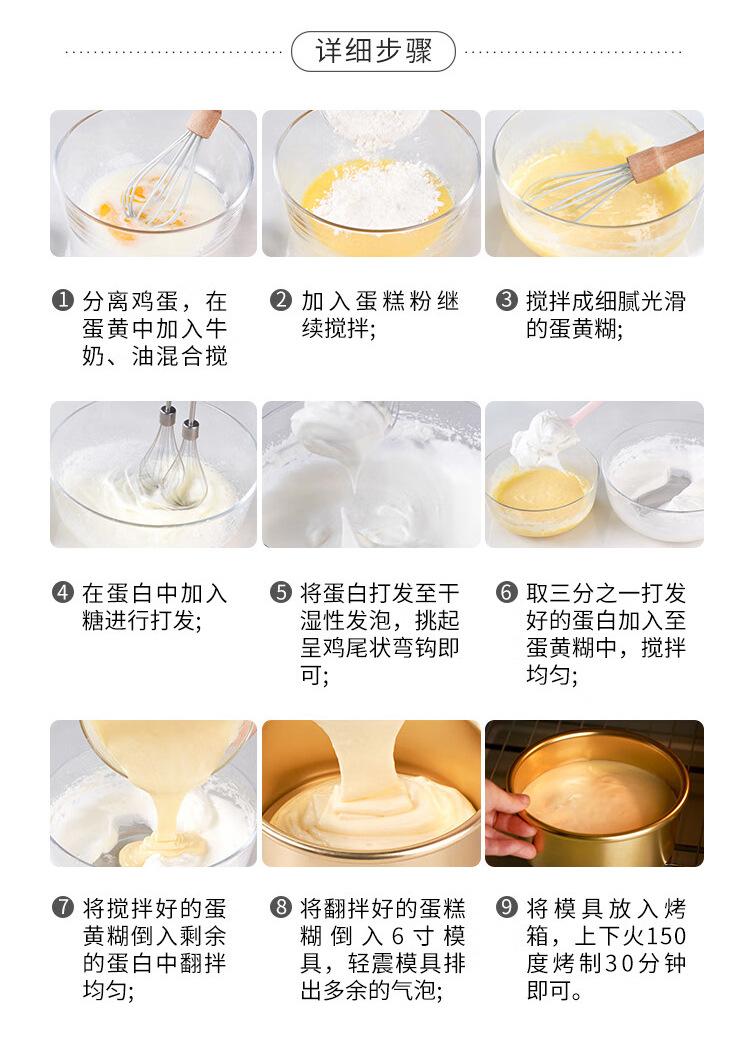 详细步骤

❶ 分离鸡蛋，在蛋黄中加入牛奶、油混合搅

❷ 加入蛋糕粉继续搅拌;

❸ 搅拌成细腻光滑的蛋黄糊;

❹ 在蛋白中加入糖进行打发;

❺ 将蛋白打发至干湿性发泡，挑起呈鸡尾状弯钩即可;

❻ 取三分之一打发好的蛋白加入至蛋黄糊中，搅拌均匀;

❼ 将搅拌好的蛋黄糊倒入剩余的蛋白中翻拌均匀;

❽ 将翻拌好的蛋糕糊倒入6寸模具，轻震模具排出多余的气泡;

❾ 将模具放入烤箱，上下火150度烤制30分钟即可。