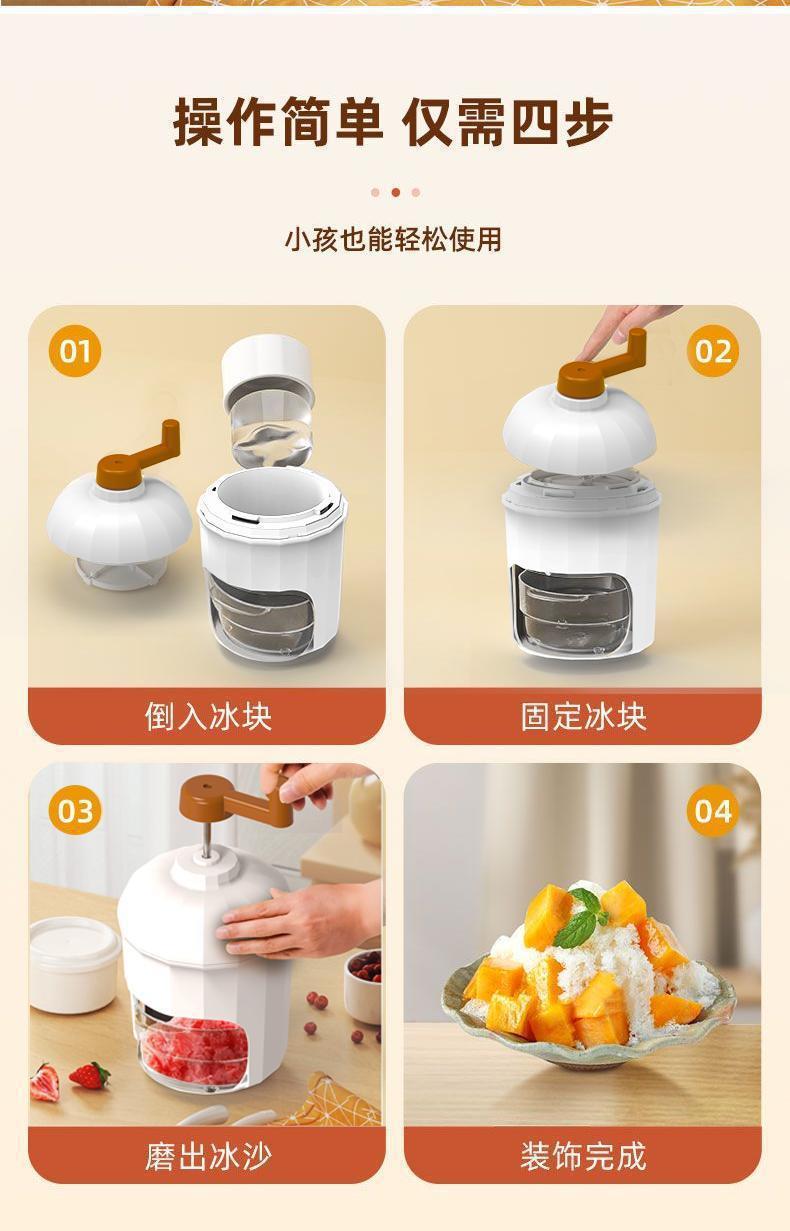 操作简单 仅需四步

小孩也能轻松使用

01

倒入冰块

02

固定冰块

03

磨出冰沙

04

装饰完成